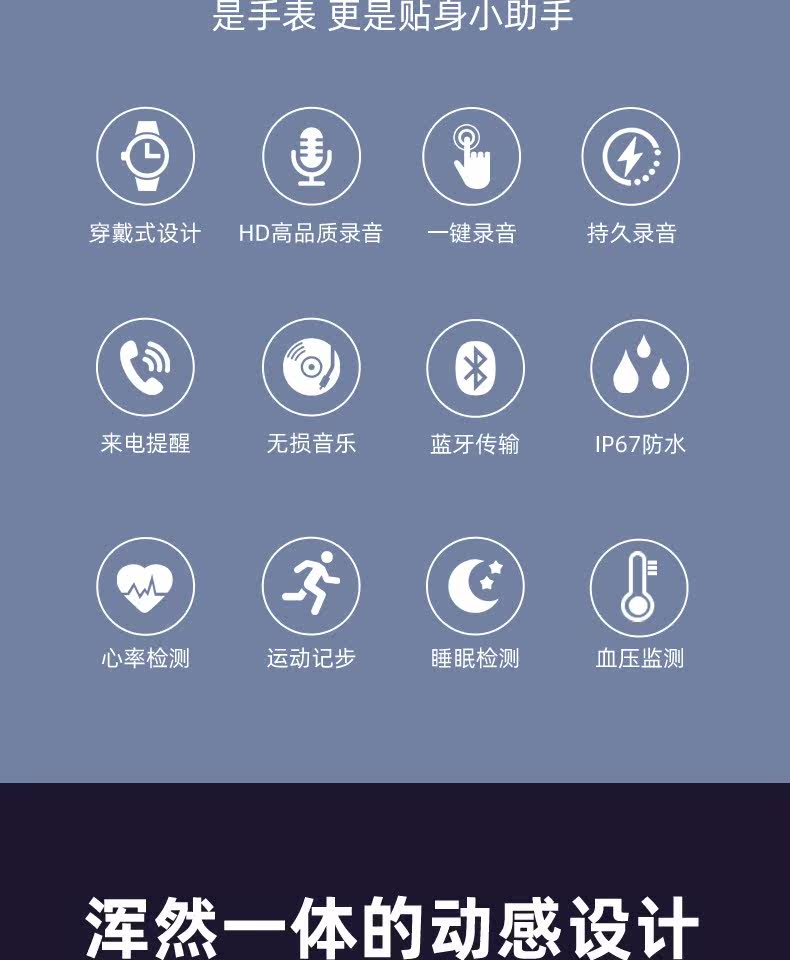 是手表 更是贴身小助手

穿戴式设计

HD高品质录音

一键录音

持久录音

来电提醒

无损音乐

蓝牙传输

IP67防水

心率检测

运动记步

睡眠检测

血压监测

浑然一体的动感设计