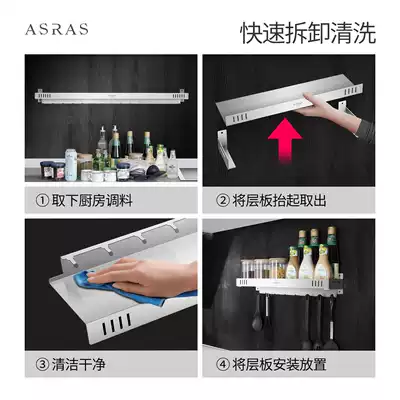 ASRAS

快速拆卸清洗

① 取下厨房调料

② 将层板抬起取出

③ 清洁干净

④ 将层板安装放置