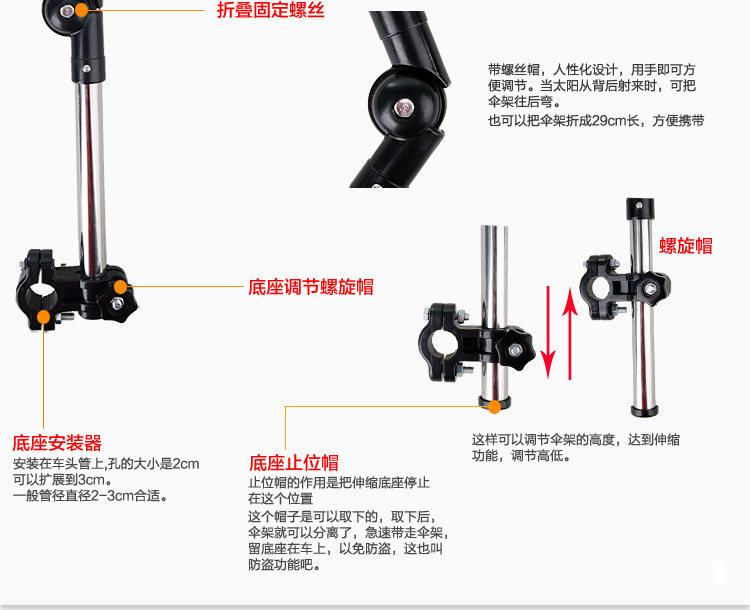 折叠固定螺丝

带螺丝帽，人性化设计，用手即可方便调节。当太阳从背后射来时，可把伞架往后弯。

也可以把伞架折成29cm长，方便携带

螺旋帽

底座调节螺旋帽

底座安装器

安装在车头管上,孔的大小是2cm可以扩展到3cm。

一般管径直径2-3cm合适。

底座止位帽

止位帽的作用是把伸缩底座停止在这个位置

这个帽子是可以取下的，取下后，伞架就可以分离了，急速带走伞架，留底座在车上，以免防盗，这也叫防盗功能吧。

这样可以调节伞架的高度，达到伸缩功能，调节高低。