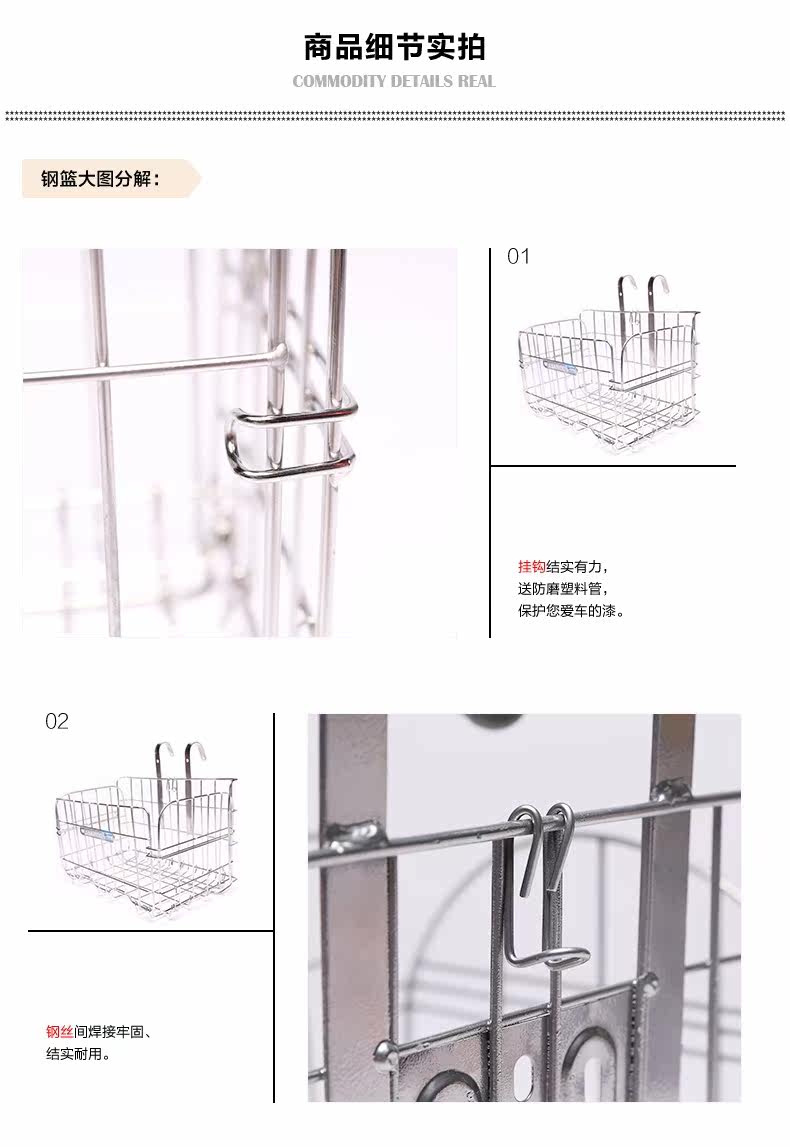 商品细节实拍
COMMODITY DETAILS REAL

钢篮大图分解：

01

挂钩结实有力，
送防磨塑料管，
保护您爱车的漆。

02

钢丝间焊接牢固、
结实耐用。