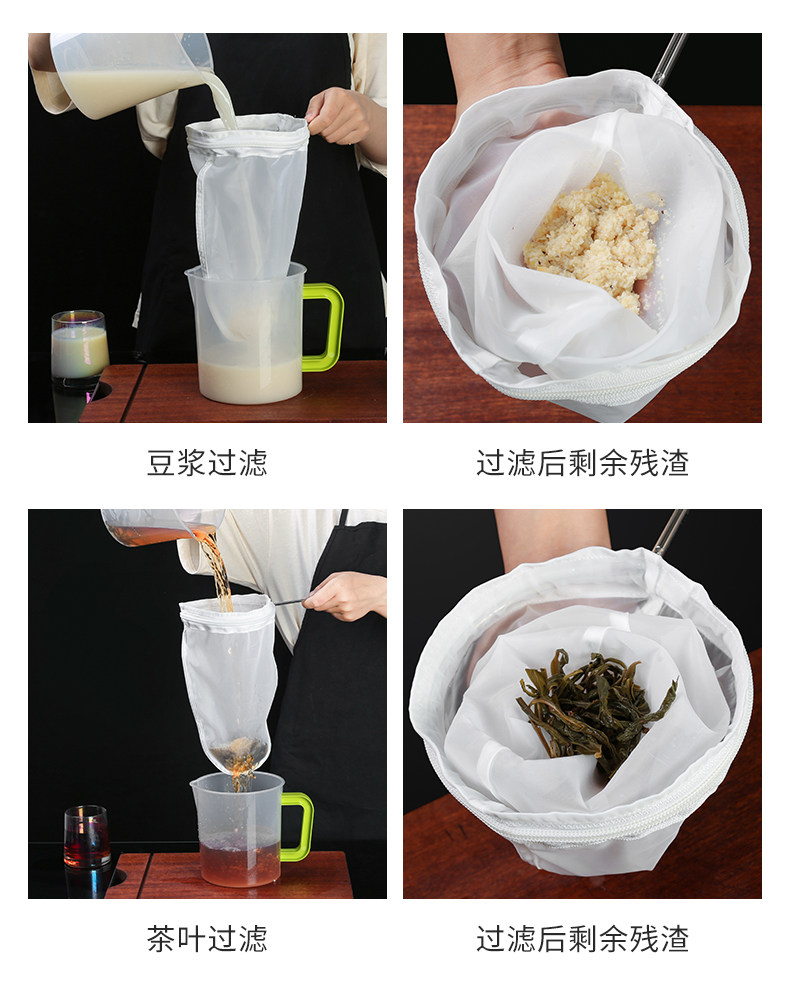 豆浆过滤

过滤后剩余残渣

茶叶过滤

过滤后剩余残渣