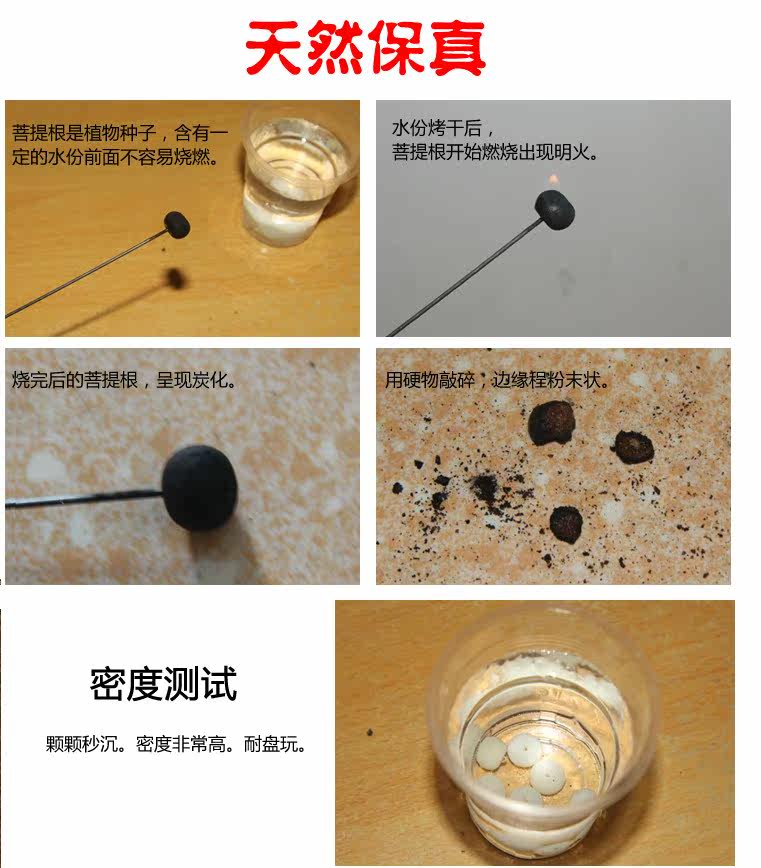 天然保真

菩提根是植物种子，含有一定的水份前面不容易烧燃。

水份烤干后，菩提根开始燃烧出现明火。

烧完后的菩提根，呈现炭化。

用硬物敲碎，边缘程粉末状。

密度测试

颗颗秒沉。密度非常高。耐盘玩。