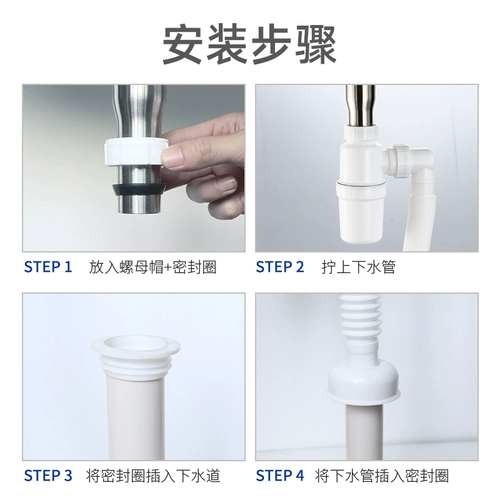 安装步骤

STEP 1 放入螺母帽+密封圈

STEP 2 拧上下水管

STEP 3 将密封圈插入下水道

STEP 4 将下水管插入密封圈