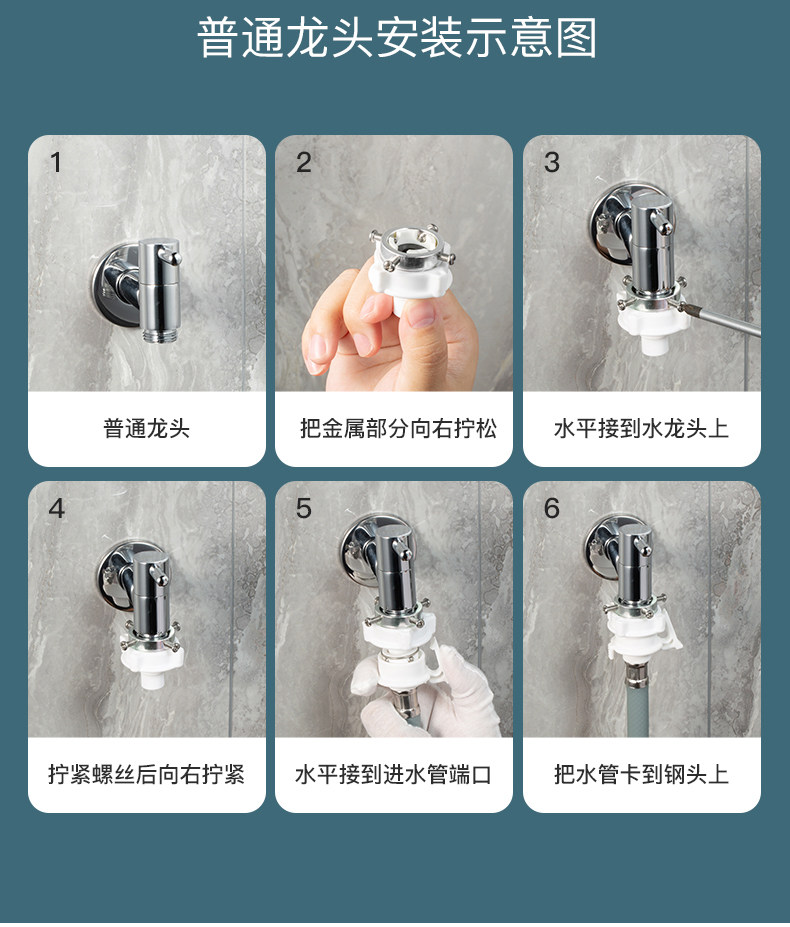 普通龙头安装示意图

1

普通龙头

2

把金属部分向右拧松

3

水平接到水龙头上

4

拧紧螺丝后向右拧紧

5

水平接到进水管端口

6

把水管卡到钢头上