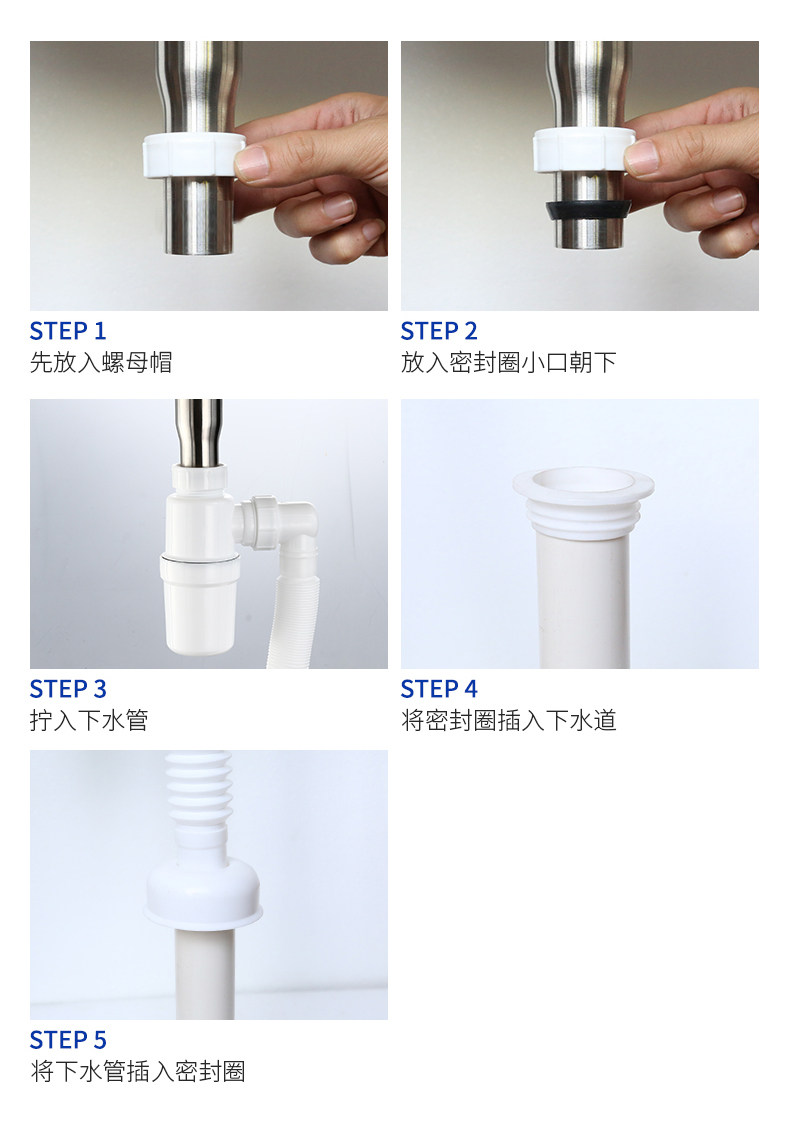 STEP 1
先放入螺母帽

STEP 2
放入密封圈小口朝下

STEP 3
拧入下水管

STEP 4
将密封圈插入下水道

STEP 5
将下水管插入密封圈