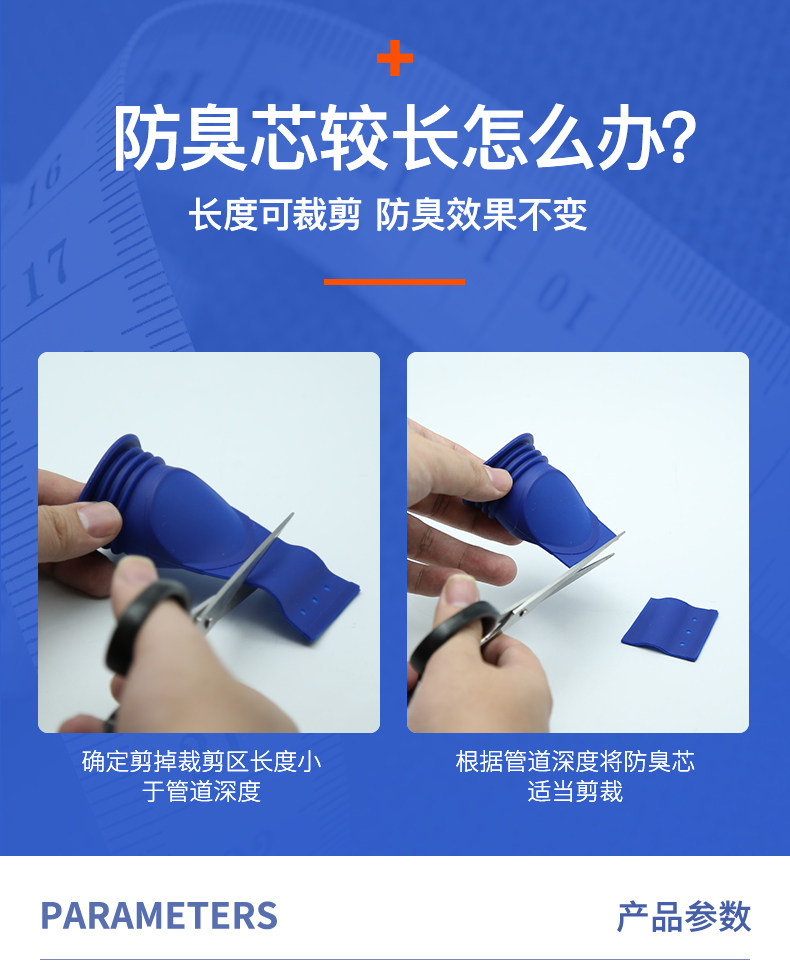 防臭芯较长怎么办?

长度可裁剪 防臭效果不变

确定剪掉裁剪区长度小于管道深度

根据管道深度将防臭芯适当剪裁

PARAMETERS

产品参数