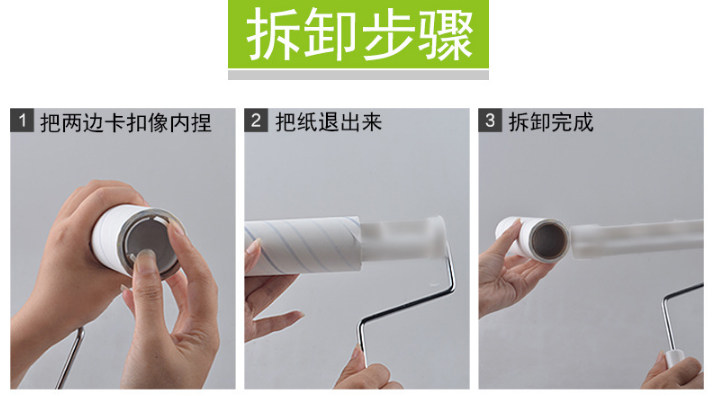 拆卸步骤

1 把两边卡扣像内捏

2 把纸退出来

3 拆卸完成