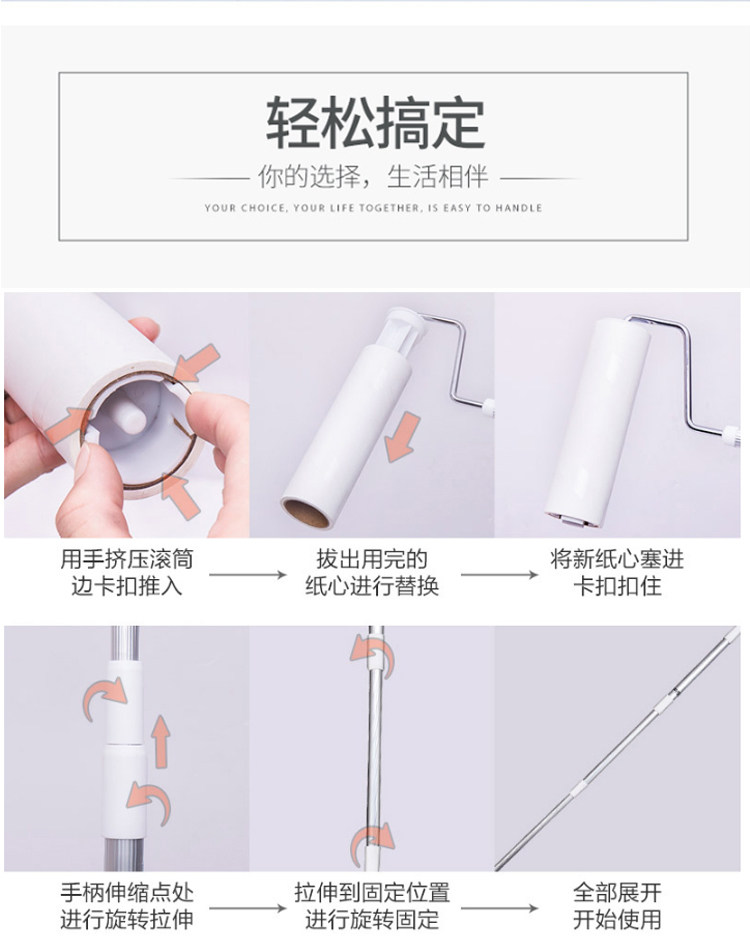 轻松搞定

你的选择，生活相伴

YOUR CHOICE, YOUR LIFE TOGETHER, IS EASY TO HANDLE

用手挤压滚筒边卡扣推入

拔出用完的纸心进行替换

将新纸心塞进卡扣扣住

手柄伸缩点处进行旋转拉伸

拉伸到固定位置进行旋转固定

全部展开开始使用