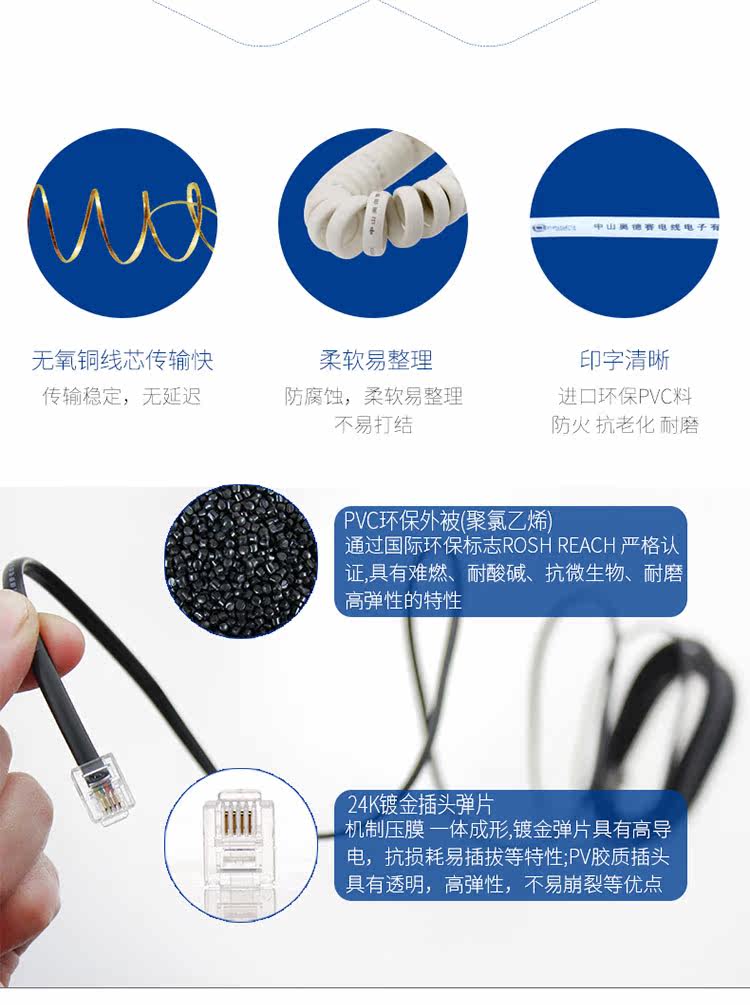 中山美德赛电线电子有

无氧铜线芯传输快
传输稳定，无延迟

柔软易整理
防腐蚀，柔软易整理
不易打结

印字清晰
进口环保PVC料
防火 抗老化 耐磨

PVC环保外被(聚氯乙烯)
通过国际环保标志ROSH REACH 严格认证,具有难燃、耐酸碱、抗微生物、耐磨高弹性的特性

24K镀金插头弹片
机制压膜 一体成形,镀金弹片具有高导电，抗损耗易插拔等特性;PV胶质插头具有透明，高弹性，不易崩裂等优点