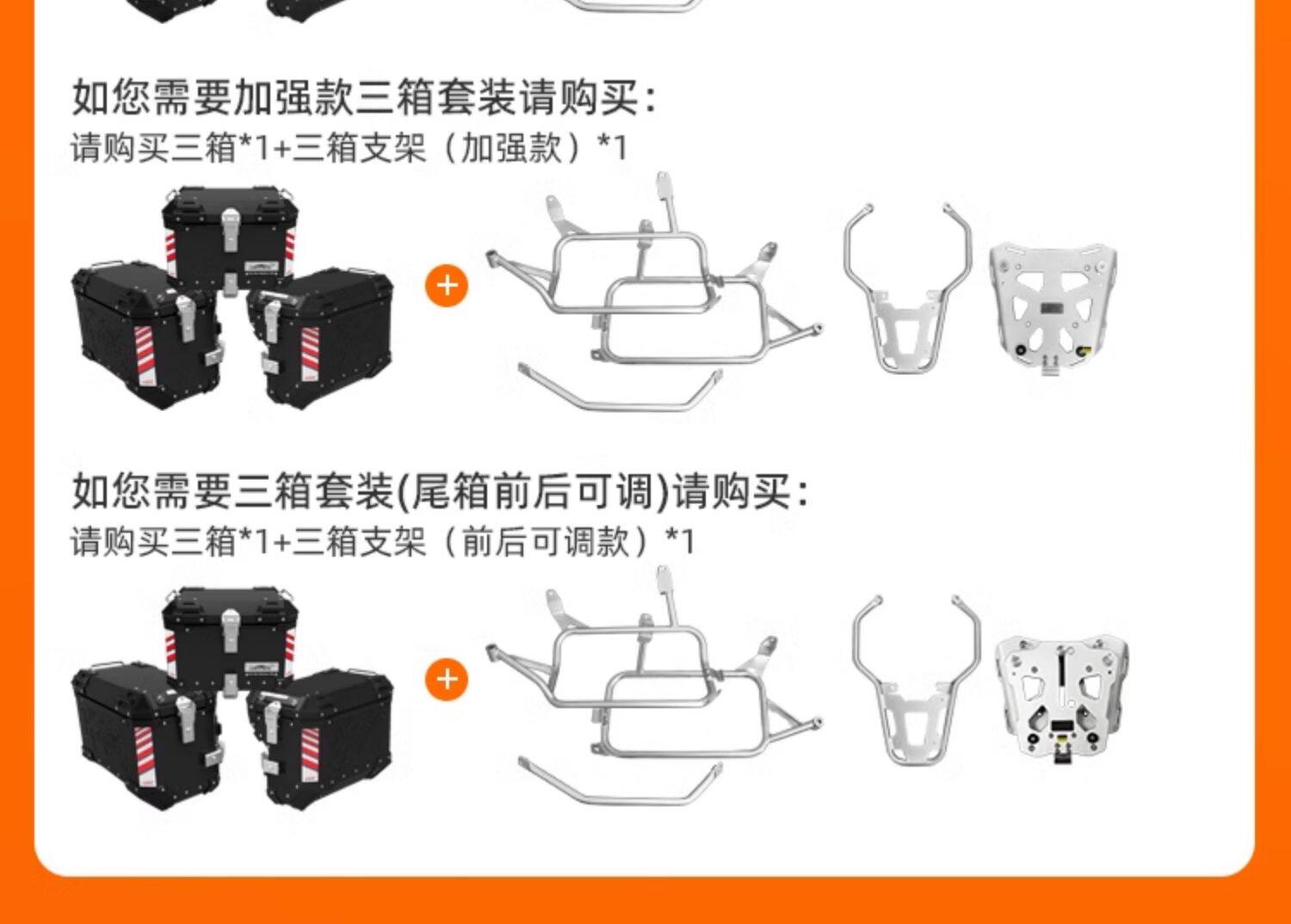 如您需要加强款三箱套装请购买：
请购买三箱*1+三箱支架（加强款）*1

+

如您需要三箱套装(尾箱前后可调)请购买：
请购买三箱*1+三箱支架（前后可调款）*1

+