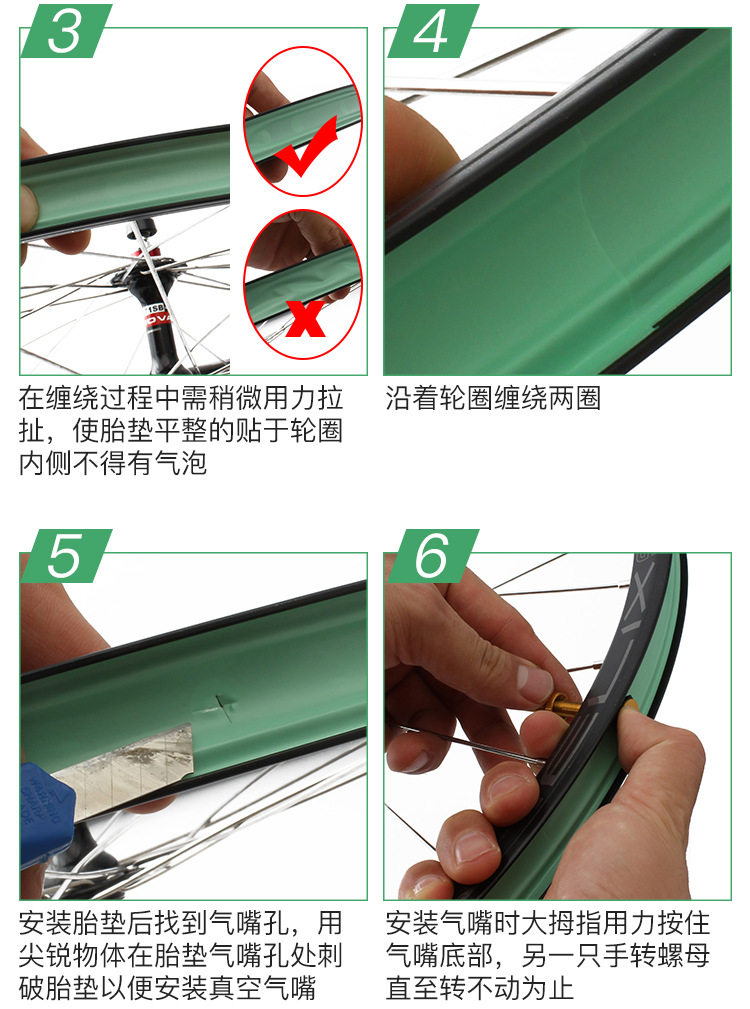 3

在缠绕过程中需稍微用力拉扯，使胎垫平整的贴于轮圈内侧不得有气泡

4

沿着轮圈缠绕两圈

5

安装胎垫后找到气嘴孔，用尖锐物体在胎垫气嘴孔处刺破胎垫以便安装真空气嘴

6

安装气嘴时大拇指用力按住气嘴底部，另一只手转螺母直至转不动为止