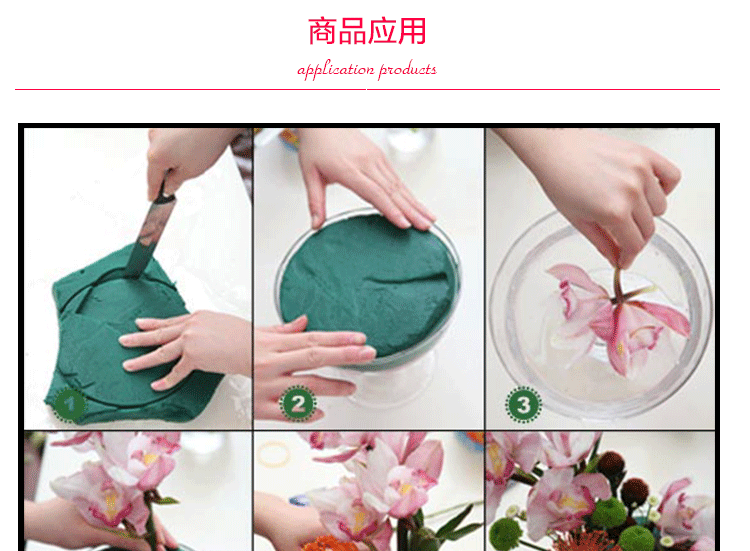 商品应用

application products

1

2

3