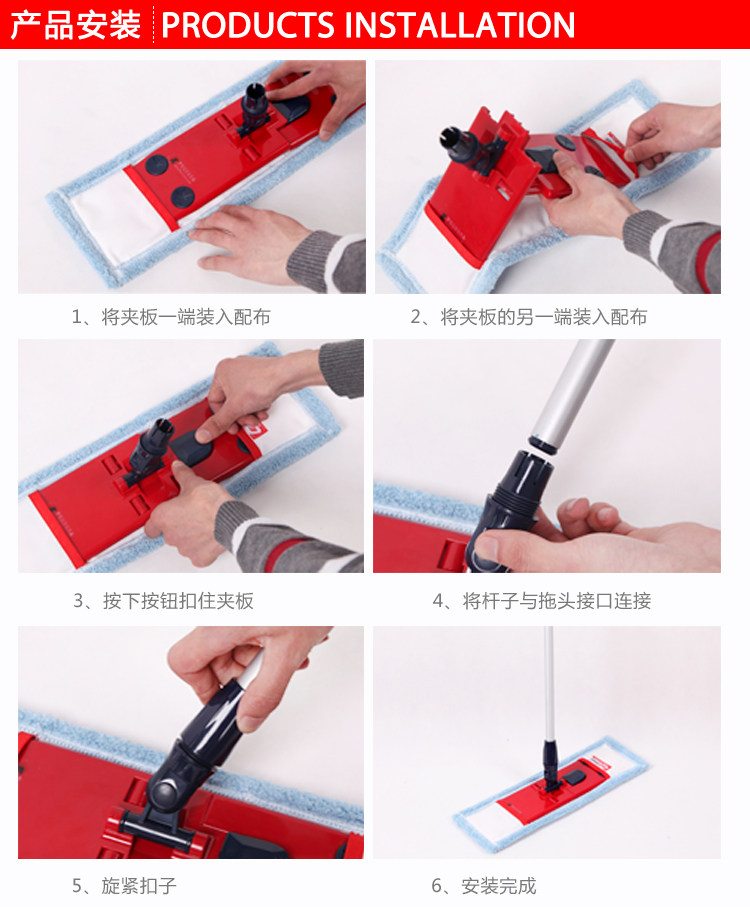 产品安装 PRODUCTS INSTALLATION

1、将夹板一端装入配布

2、将夹板的另一端装入配布

3、按下按钮扣住夹板

4、将杆子与拖头接口连接

5、旋紧扣子

6、安装完成