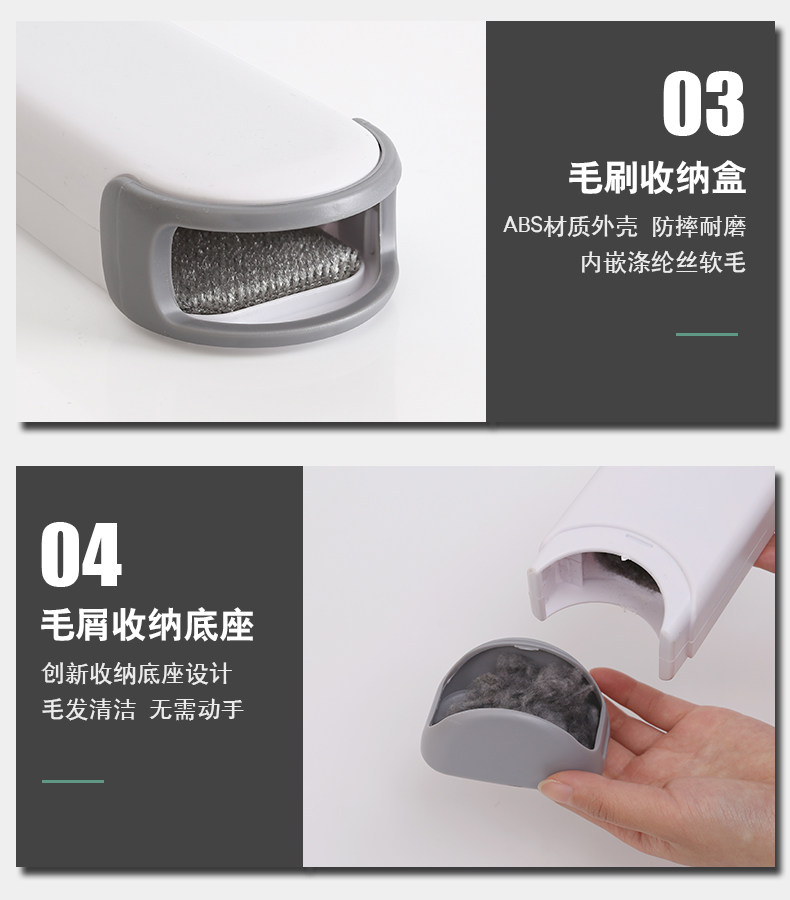 03

毛刷收纳盒

ABS材质外壳 防摔耐磨
内嵌涤纶丝软毛

04

毛屑收纳底座

创新收纳底座设计
毛发清洁 无需动手