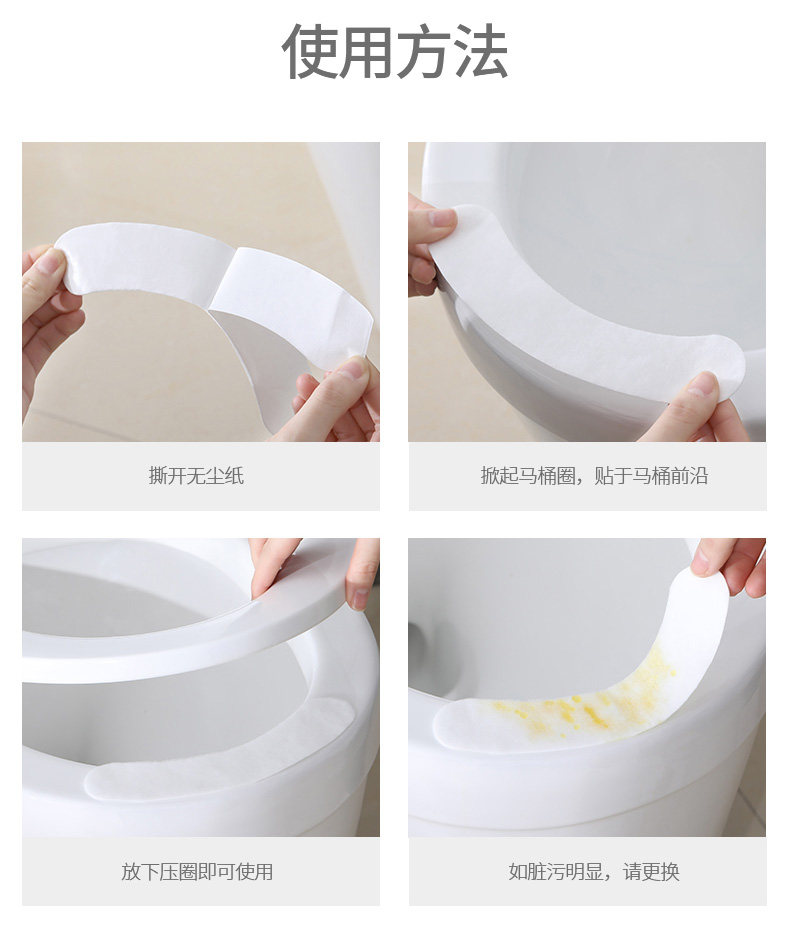 使用方法

撕开无尘纸

掀起马桶圈，贴于马桶前沿

放下压圈即可使用

如脏污明显，请更换