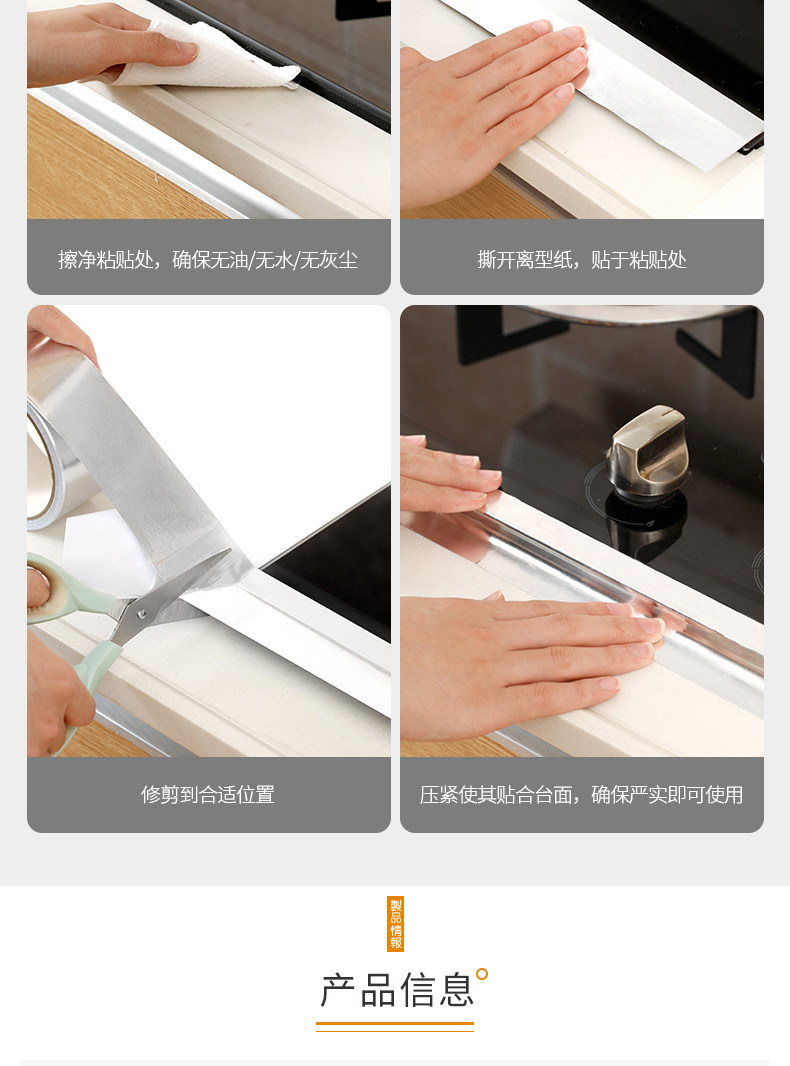 擦净粘贴处，确保无油/无水/无灰尘

撕开离型纸，贴于粘贴处

修剪到合适位置

压紧使其贴合台面，确保严实即可使用

製品情報

产品信息