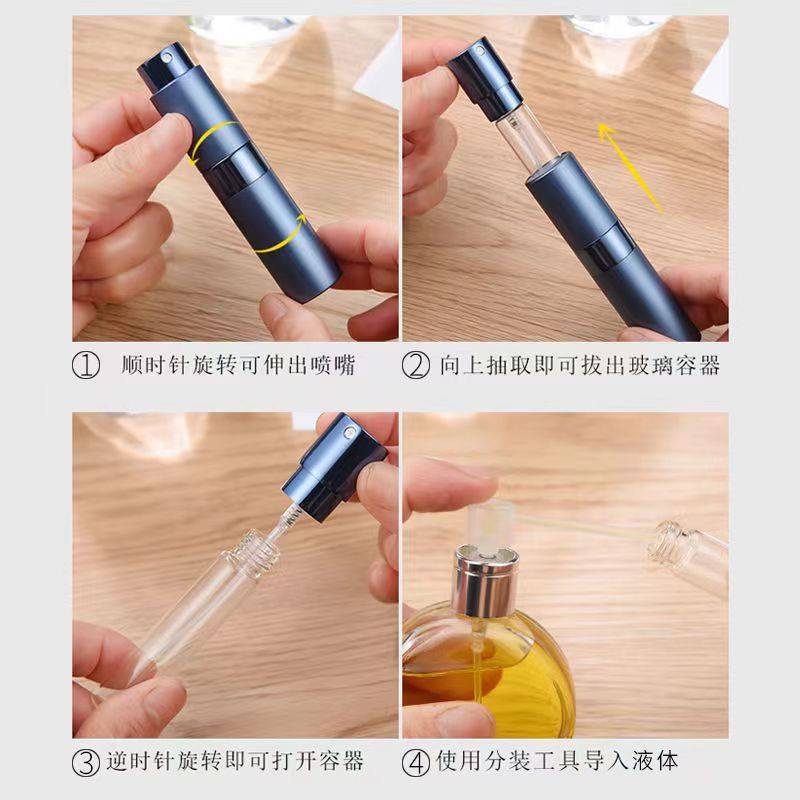 ① 顺时针旋转可伸出喷嘴

② 向上抽取即可拔出玻璃容器

③ 逆时针旋转即可打开容器

④ 使用分装工具导入液体