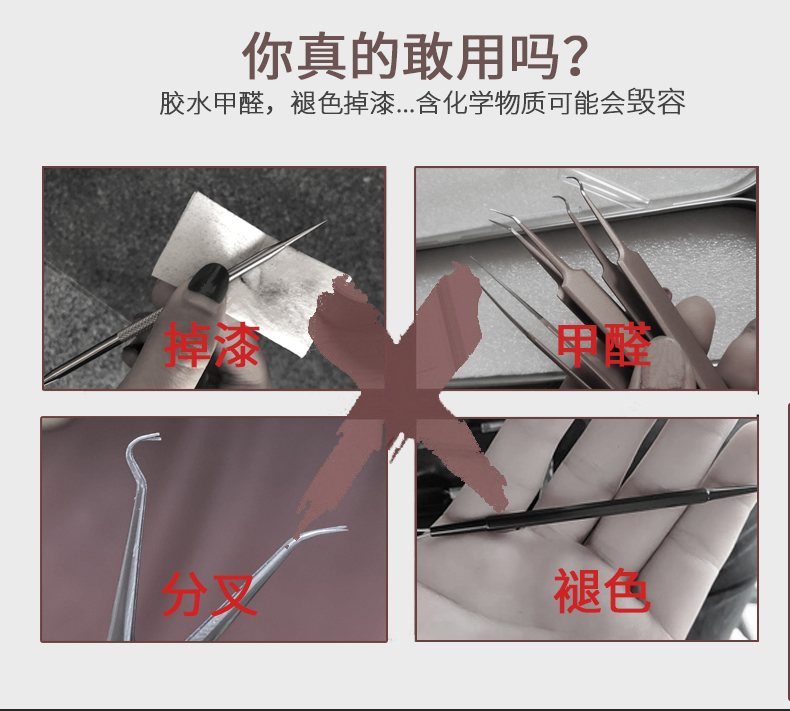 你真的敢用吗?
胶水甲醛，褪色掉漆...含化学物质可能会毁容

掉漆

甲醛

分叉

褪色