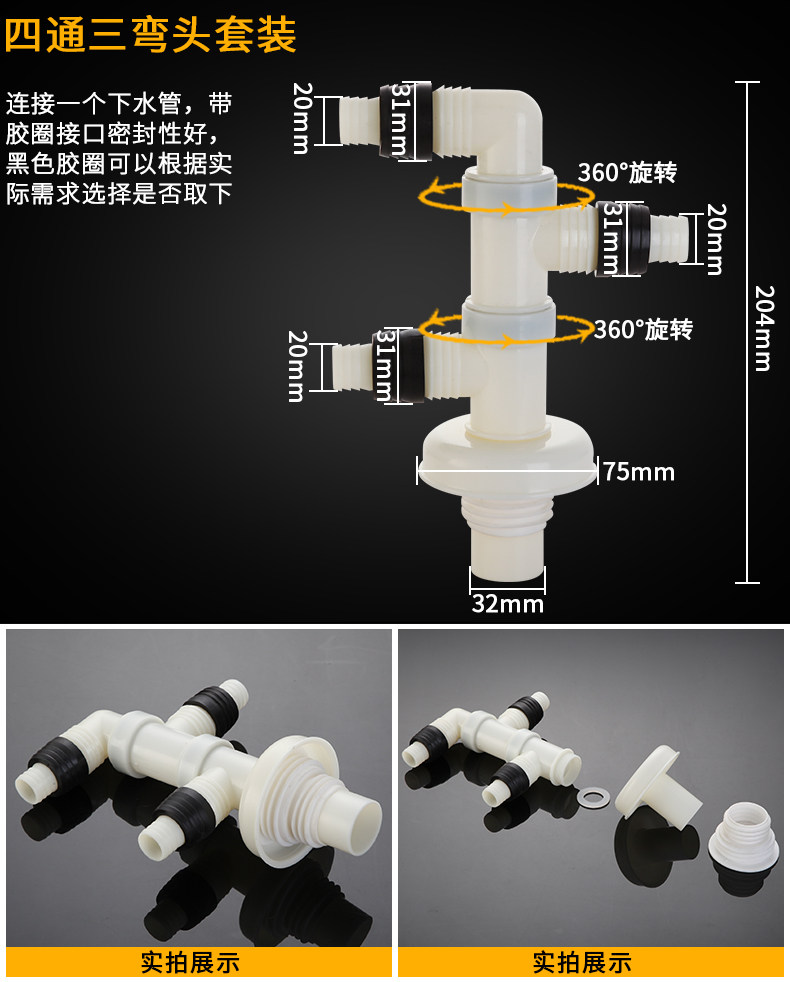 四通三弯头套装

连接一个下水管，带胶圈接口密封性好，黑色胶圈可以根据实际需求选择是否取下

20mm
31mm
360°旋转
31mm
20mm
204mm
20mm
31mm
360°旋转
75mm
32mm

实拍展示

实拍展示