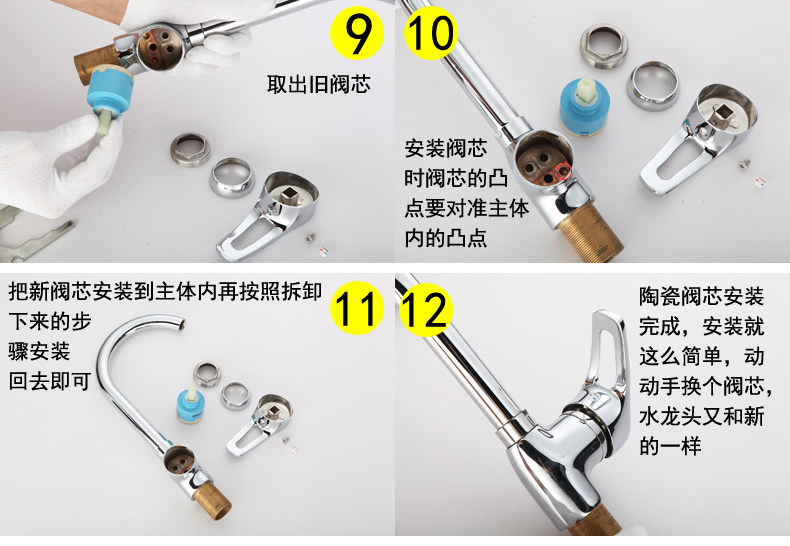 9

取出旧阀芯

10

安装阀芯时阀芯的凸点要对准主体内的凸点

把新阀芯安装到主体内再按照拆卸下来的步骤安装回去即可

11

12

陶瓷阀芯安装完成，安装就这么简单，动动手换个阀芯，水龙头又和新的一样