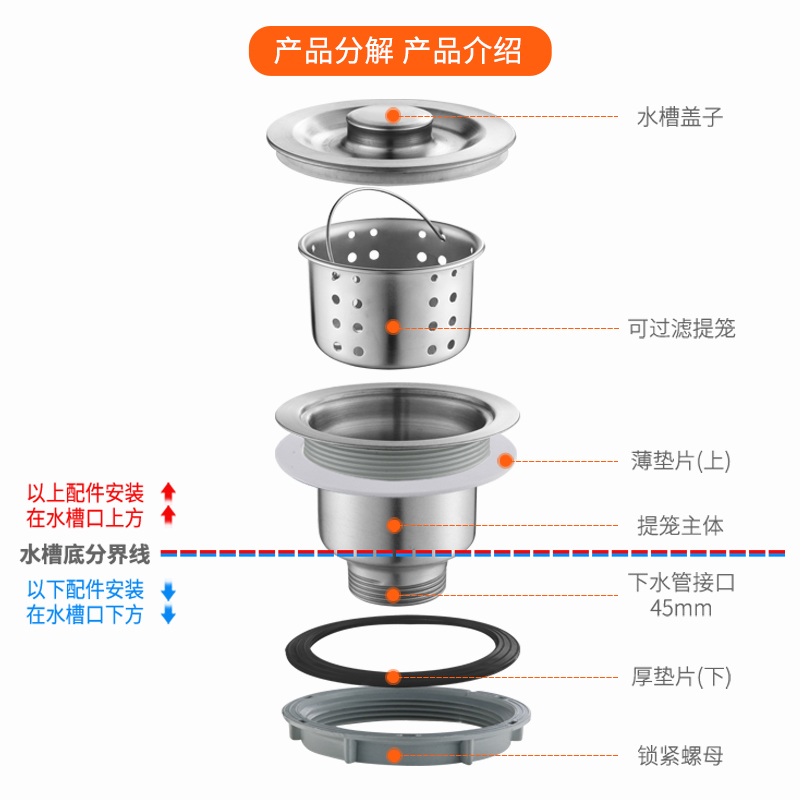 产品分解 产品介绍

水槽盖子

可过滤提笼

薄垫片(上)

以上配件安装
在水槽口上方

提笼主体

水槽底分界线

以下配件安装
在水槽口下方

下水管接口
45mm

厚垫片(下)

锁紧螺母