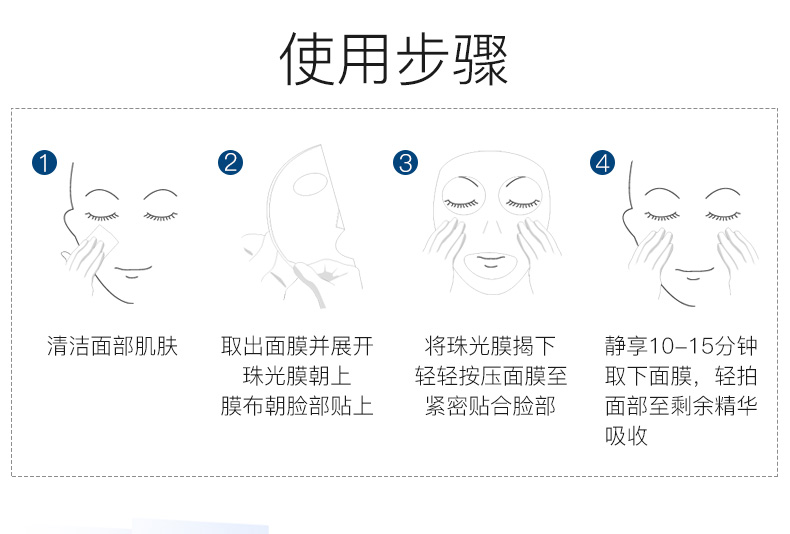 使用步骤

1
清洁面部肌肤

2
取出面膜并展开
珠光膜朝上
膜布朝脸部贴上

3
将珠光膜揭下
轻轻按压面膜至
紧密贴合脸部

4
静享10–15分钟
取下面膜，轻拍
面部至剩余精华
吸收