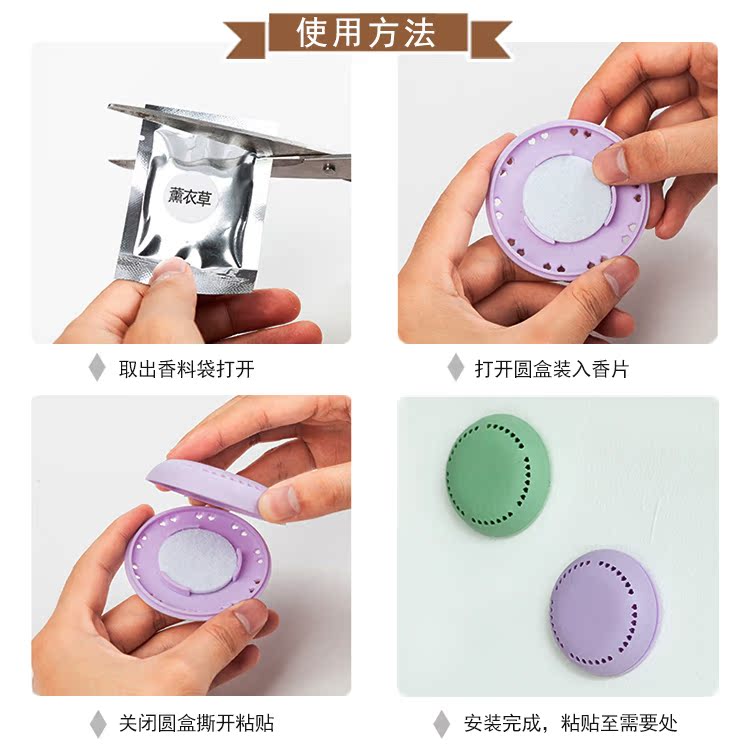 使用方法

薰衣草

取出香料袋打开

打开圆盒装入香片

关闭圆盒撕开粘贴

安装完成，粘贴至需要处