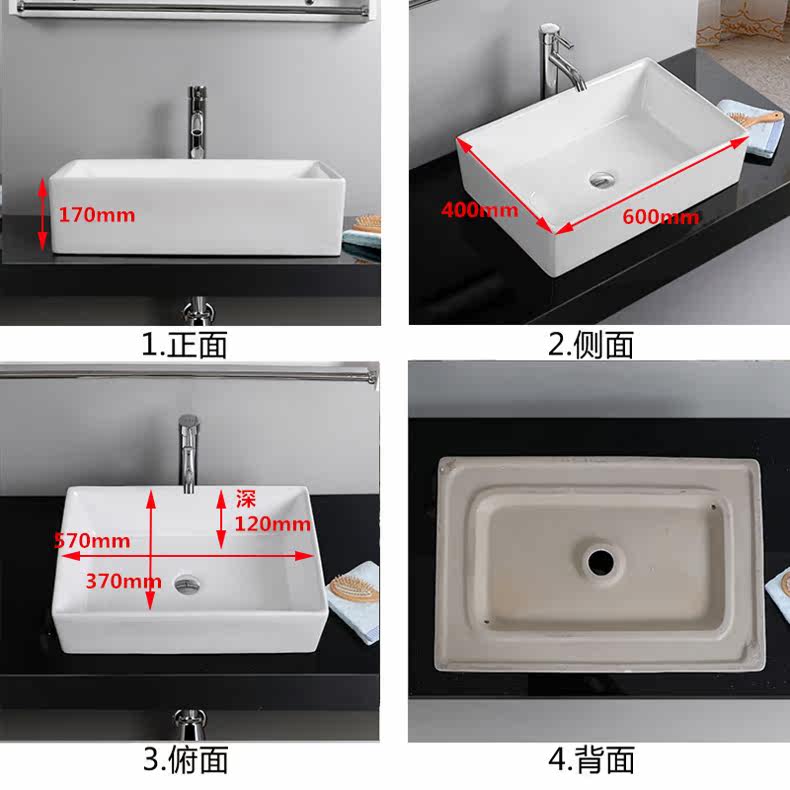 170mm

1.正面

400mm

600mm

2.侧面

深
120mm

570mm

370mm

3.俯面

4.背面