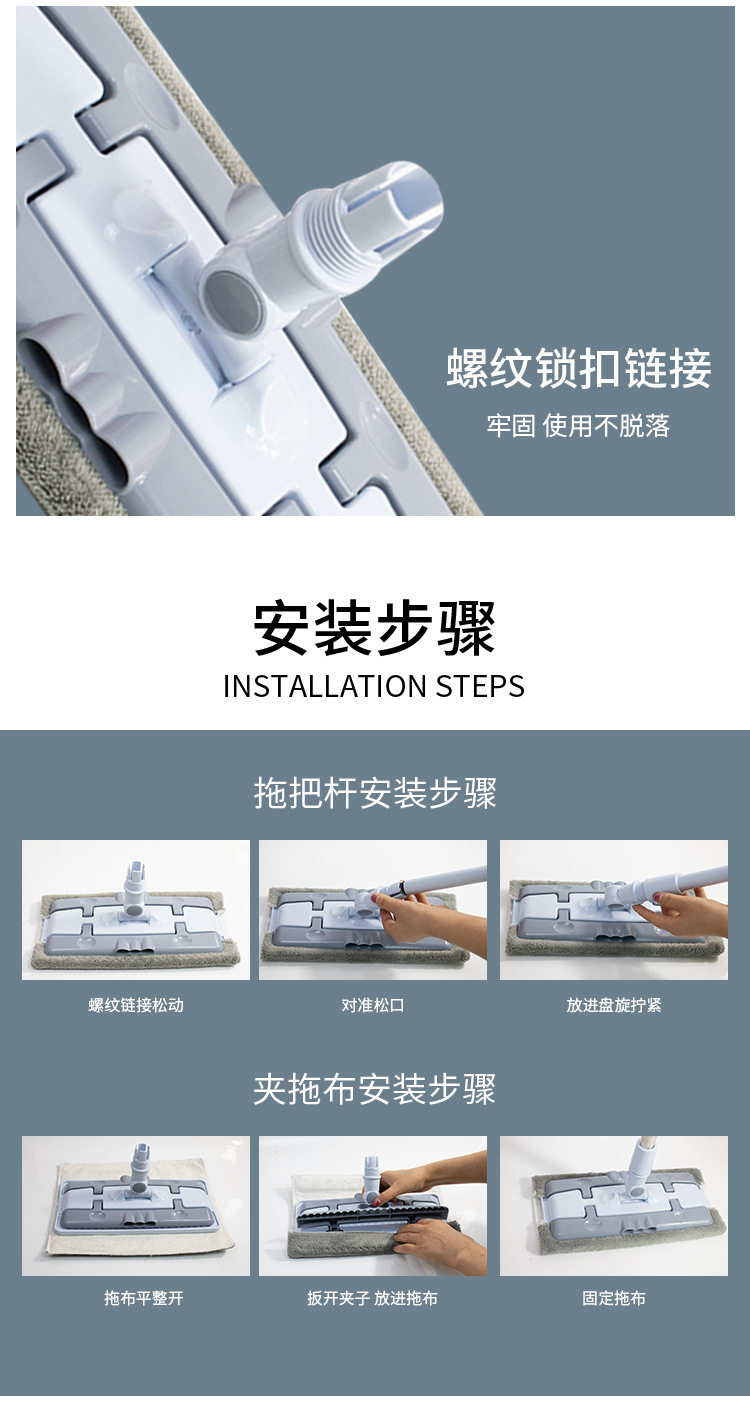 螺纹锁扣链接

牢固 使用不脱落

安装步骤

INSTALLATION STEPS

拖把杆安装步骤

螺纹链接松动

对准松口

放进盘旋拧紧

夹拖布安装步骤

拖布平整开

扳开夹子 放进拖布

固定拖布