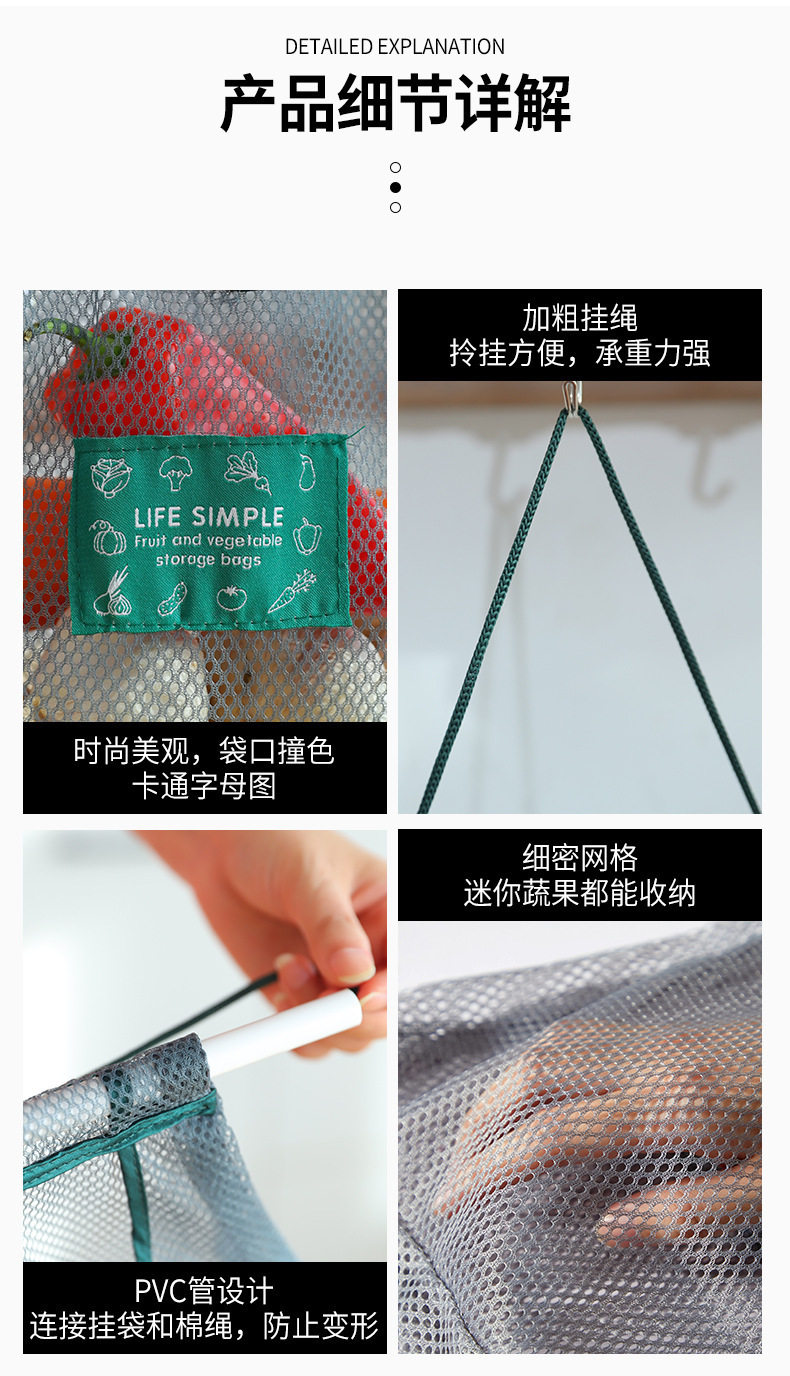 DETAILED EXPLANATION

产品细节详解

LIFE SIMPLE
Fruit and vegetable storage bags

时尚美观，袋口撞色
卡通字母图

加粗挂绳
拎挂方便，承重力强

PVC管设计
连接挂袋和棉绳，防止变形

细密网格
迷你蔬果都能收纳