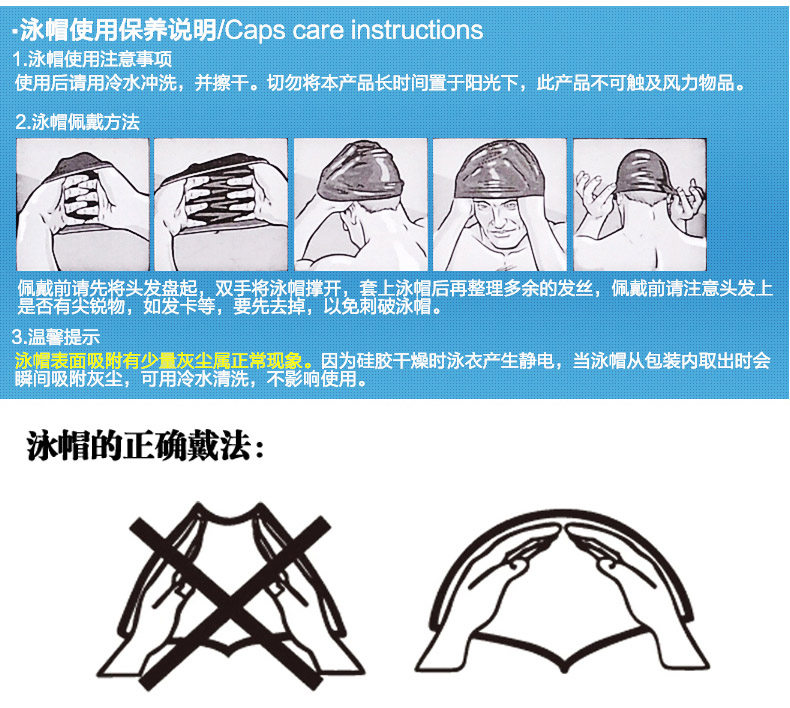 ·泳帽使用保养说明/Caps care instructions

1.泳帽使用注意事项

使用后请用冷水冲洗，并擦干。切勿将本产品长时间置于阳光下，此产品不可触及风力物品。

2.泳帽佩戴方法

佩戴前请先将头发盘起，双手将泳帽撑开，套上泳帽后再整理多余的发丝，佩戴前请注意头发上是否有尖锐物，如发卡等，要先去掉，以免刺破泳帽。

3.温馨提示

泳帽表面吸附有少量灰尘属正常现象。因为硅胶干燥时泳衣产生静电，当泳帽从包装内取出时会瞬间吸附灰尘，可用冷水清洗，不影响使用。

泳帽的正确戴法：