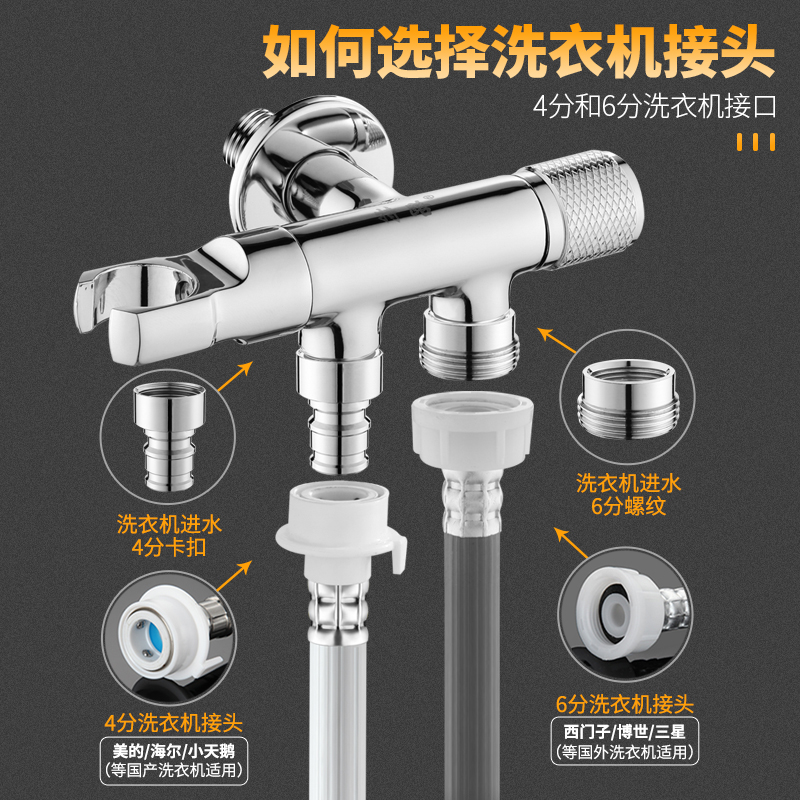 如何选择洗衣机接头
4分和6分洗衣机接口

洗衣机进水
4分卡扣

洗衣机进水
6分螺纹

4分洗衣机接头
美的/海尔/小天鹅
(等国产洗衣机适用)

6分洗衣机接头
西门子/博世/三星
(等国外洗衣机适用)