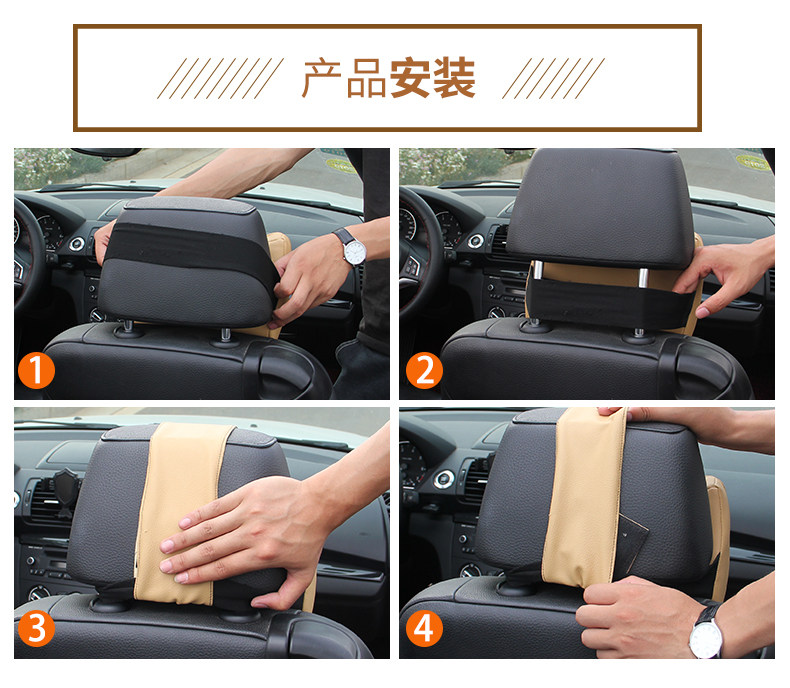 产品安装

1

2

3

4