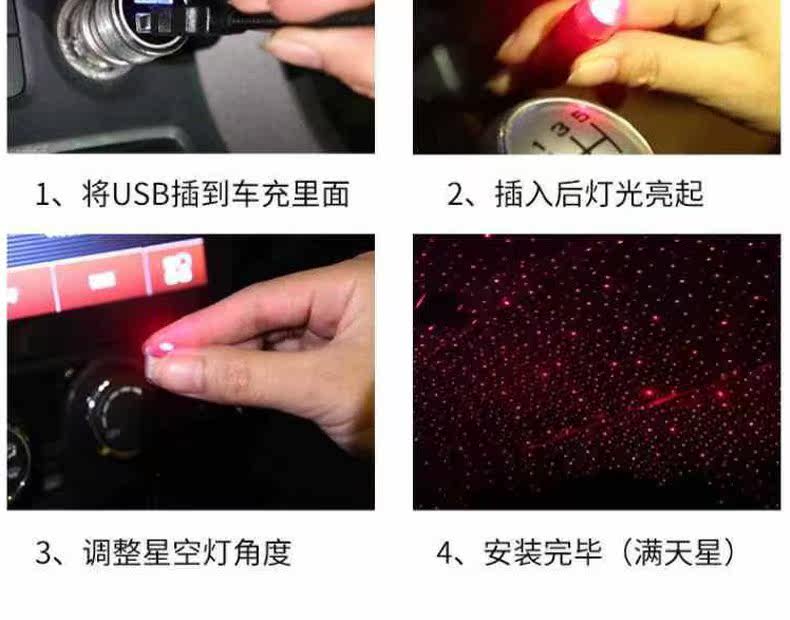 1、将USB插到车充里面

2、插入后灯光亮起

3、调整星空灯角度

4、安装完毕（满天星）