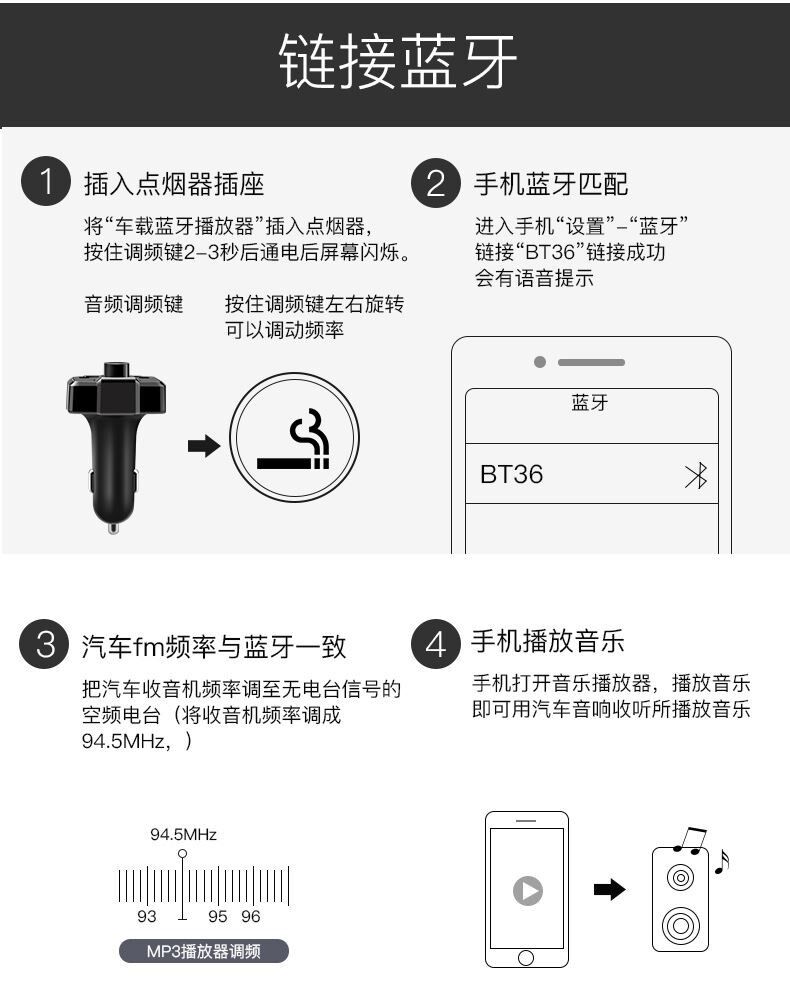 链接蓝牙

1 插入点烟器插座

将“车载蓝牙播放器”插入点烟器，按住调频键2-3秒后通电后屏幕闪烁。

音频调频键

按住调频键左右旋转可以调动频率

2 手机蓝牙匹配

进入手机“设置”-“蓝牙”链接“BT36”链接成功会有语音提示

蓝牙

BT36

3 汽车fm频率与蓝牙一致

把汽车收音机频率调至无电台信号的空频电台（将收音机频率调成94.5MHz，）

94.5MHz

93 95 96

MP3播放器调频

4 手机播放音乐

手机打开音乐播放器，播放音乐即可用汽车音响收听所播放音乐