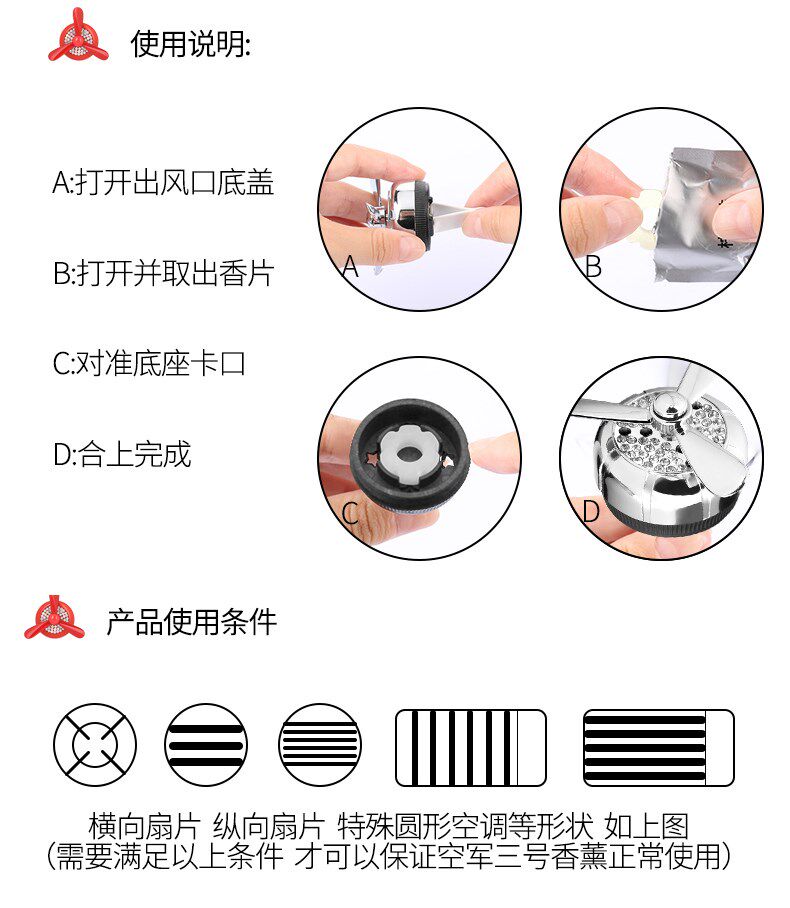 使用说明:

A:打开出风口底盖

B:打开并取出香片

C:对准底座卡口

D:合上完成

A

B

C

D

产品使用条件

横向扇片 纵向扇片 特殊圆形空调等形状 如上图
(需要满足以上条件 才可以保证空军三号香薰正常使用)