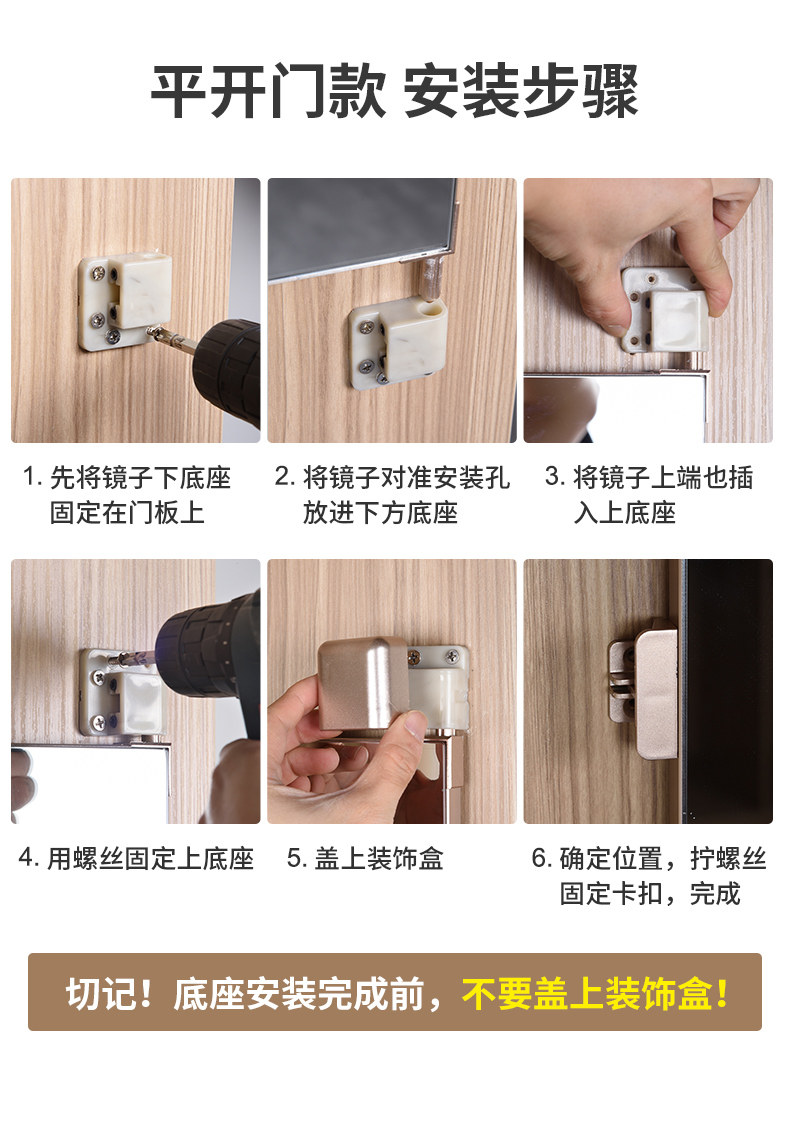 平开门款 安装步骤

1. 先将镜子下底座固定在门板上

2. 将镜子对准安装孔放进下方底座

3. 将镜子上端也插入上底座

4. 用螺丝固定上底座

5. 盖上装饰盒

6. 确定位置，拧螺丝固定卡扣，完成

切记！底座安装完成前，不要盖上装饰盒！