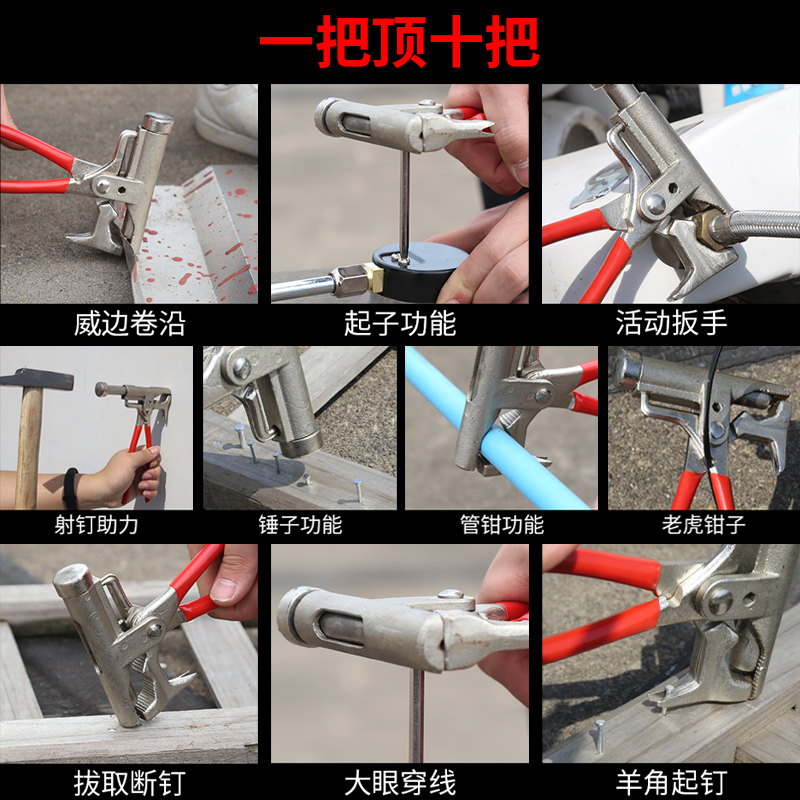 一把顶十把

威边卷沿
起子功能
活动扳手

射钉助力
锤子功能
管钳功能
老虎钳子

拔取断钉
大眼穿线
羊角起钉