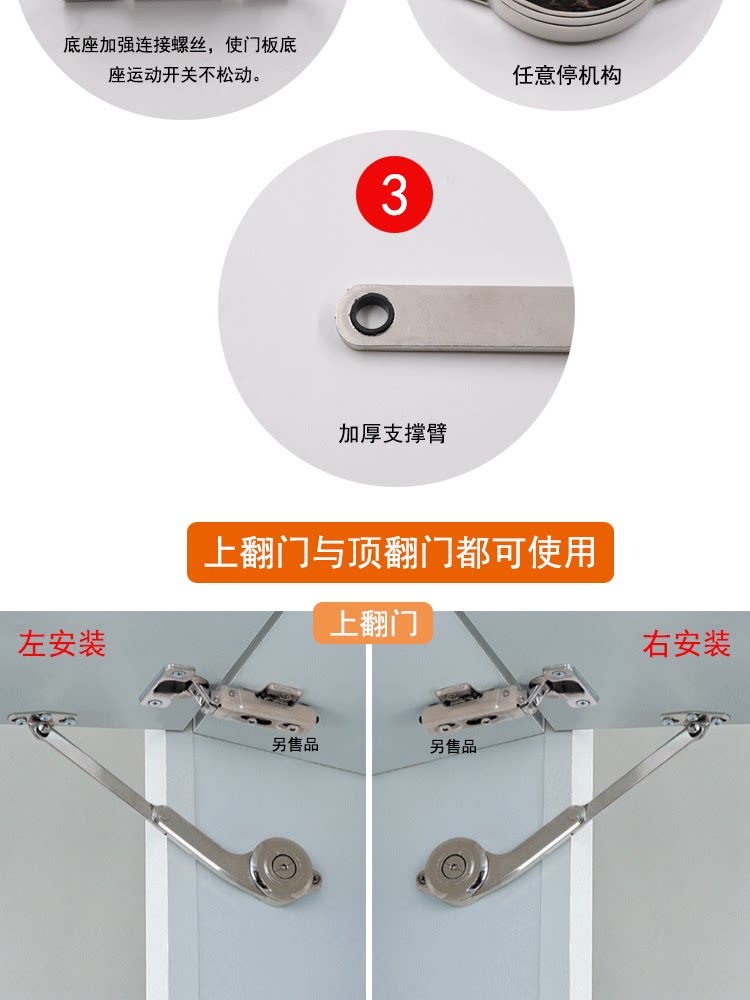 底座加强连接螺丝，使门板底座运动开关不松动。

任意停机构

3

加厚支撑臂

上翻门与顶翻门都可使用

上翻门

左安装

右安装

另售品

另售品