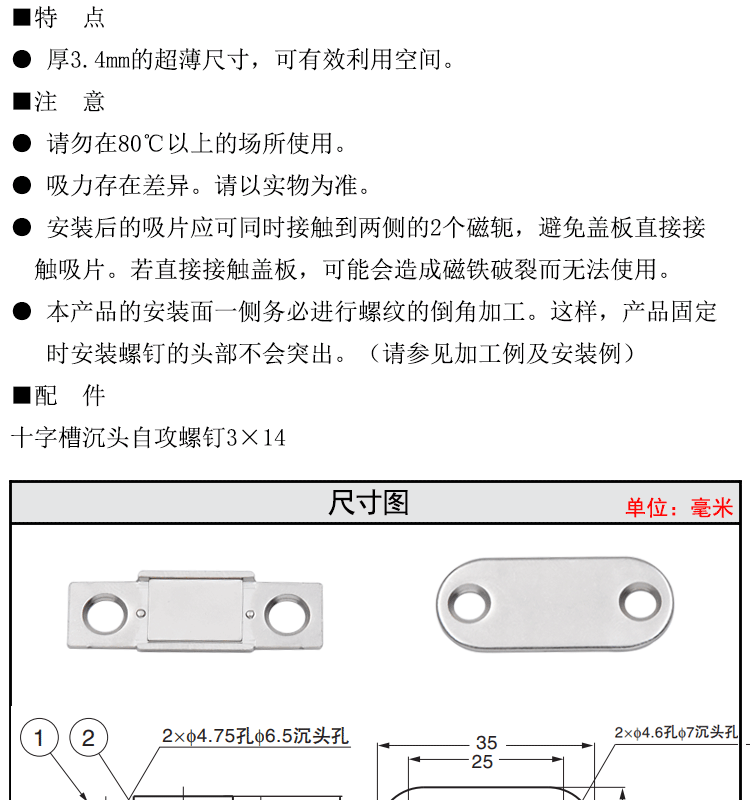 ■特　点

● 厚3.4mm的超薄尺寸，可有效利用空间。

■注　意

● 请勿在80℃以上的场所使用。

● 吸力存在差异。请以实物为准。

● 安装后的吸片应可同时接触到两侧的2个磁轭，避免盖板直接接触吸片。若直接接触盖板，可能会造成磁铁破裂而无法使用。

● 本产品的安装面一侧务必进行螺纹的倒角加工。这样，产品固定时安装螺钉的头部不会突出。（请参见加工例及安装例）

■配　件

十字槽沉头自攻螺钉3×14

尺寸图

单位：毫米

1

2

2×ϕ4.75孔ϕ6.5沉头孔

35

25

2×ϕ4.6孔ϕ7沉头孔