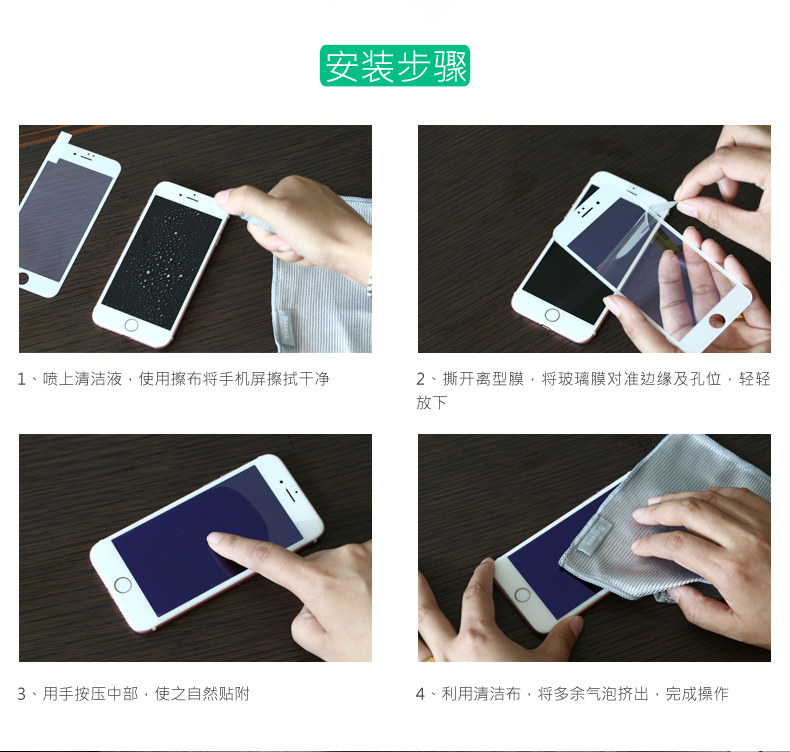 安装步骤

1、喷上清洁液，使用擦布将手机屏擦拭干净

2、撕开离型膜，将玻璃膜对准边缘及孔位，轻轻放下

3、用手按压中部，使之自然贴附

4、利用清洁布，将多余气泡挤出，完成操作