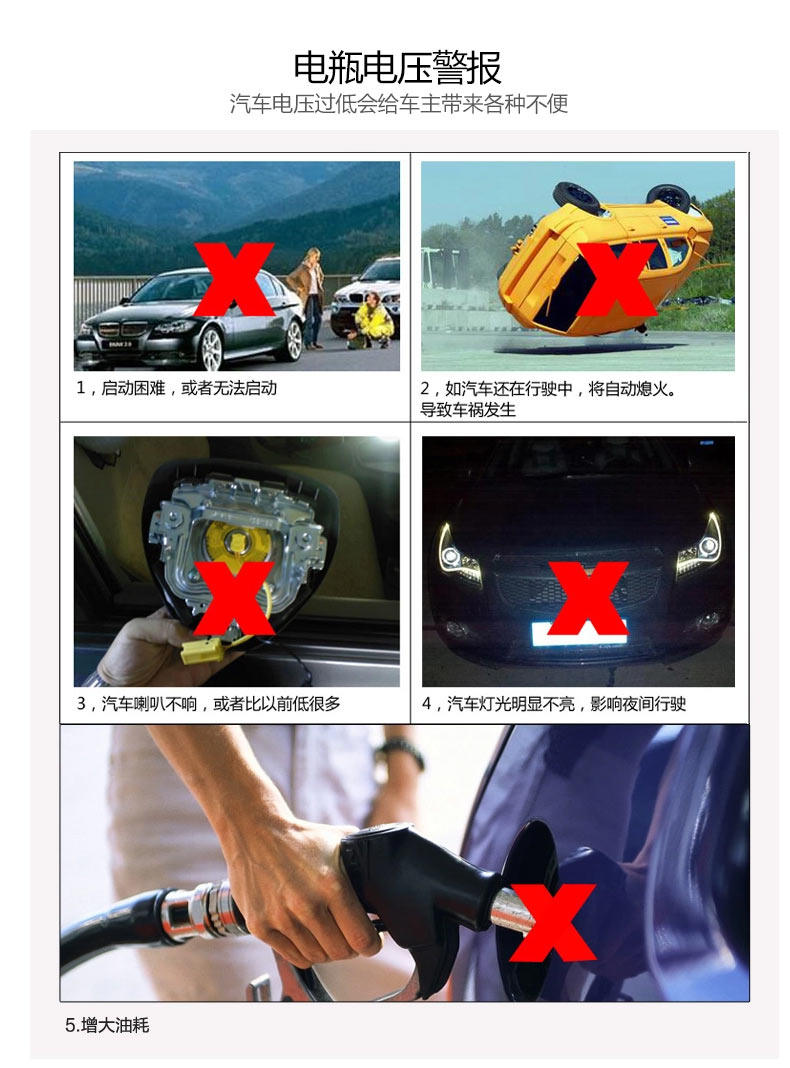 电瓶电压警报
汽车电压过低会给车主带来各种不便

1，启动困难，或者无法启动

2，如汽车还在行驶中，将自动熄火。导致车祸发生

3，汽车喇叭不响，或者比以前低很多

4，汽车灯光明显不亮，影响夜间行驶

5.增大油耗