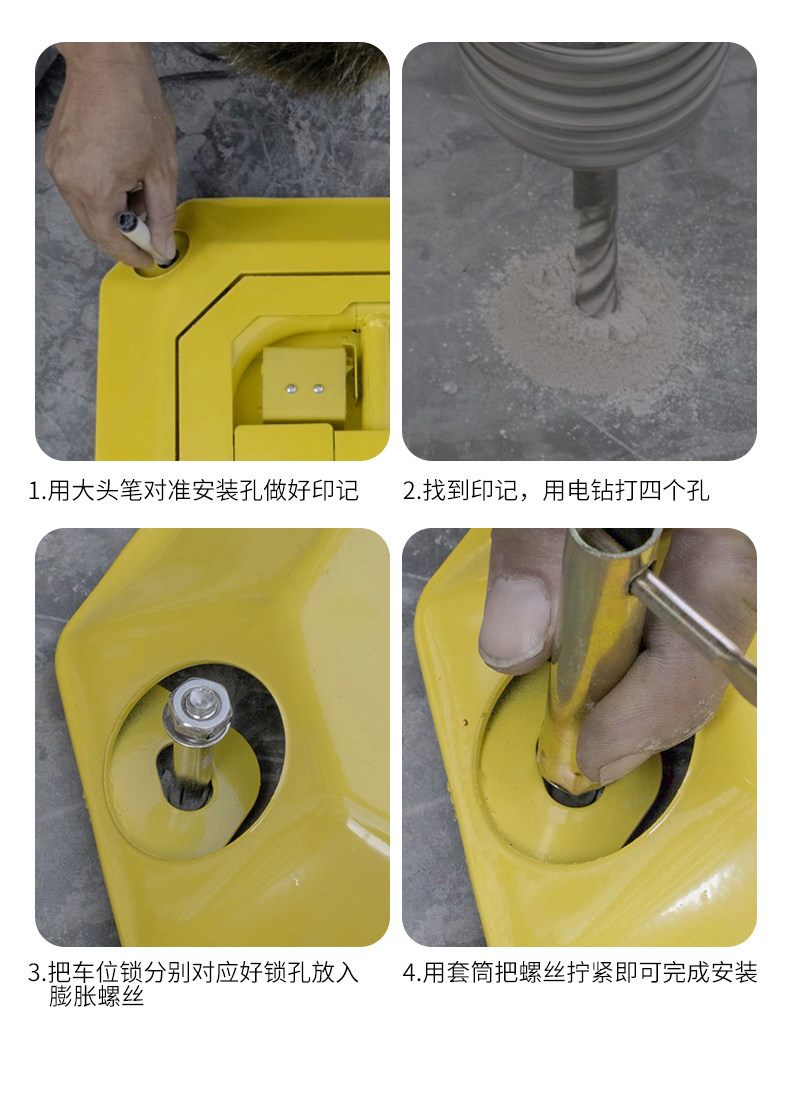 1.用大头笔对准安装孔做好印记

2.找到印记，用电钻打四个孔

3.把车位锁分别对应好锁孔放入膨胀螺丝

4.用套筒把螺丝拧紧即可完成安装