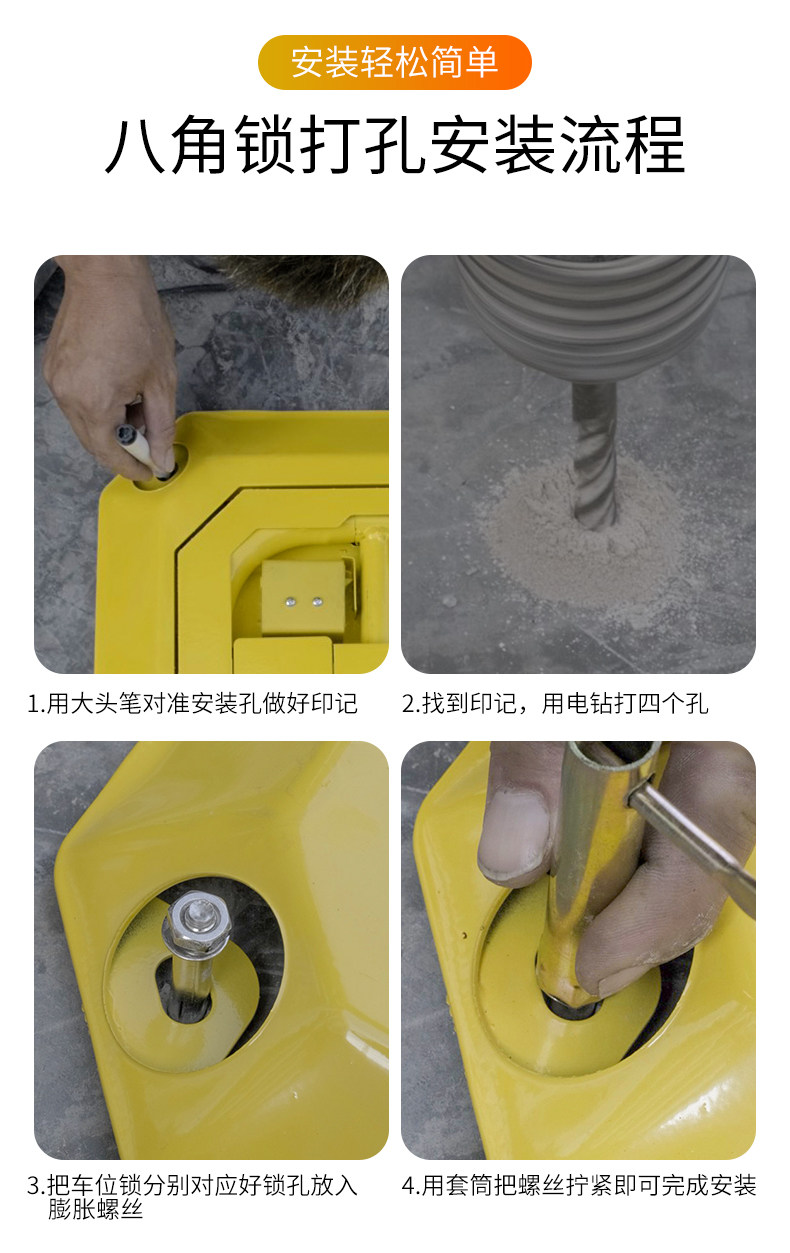 安装轻松简单

八角锁打孔安装流程

1.用大头笔对准安装孔做好印记

2.找到印记，用电钻打四个孔

3.把车位锁分别对应好锁孔放入膨胀螺丝

4.用套筒把螺丝拧紧即可完成安装