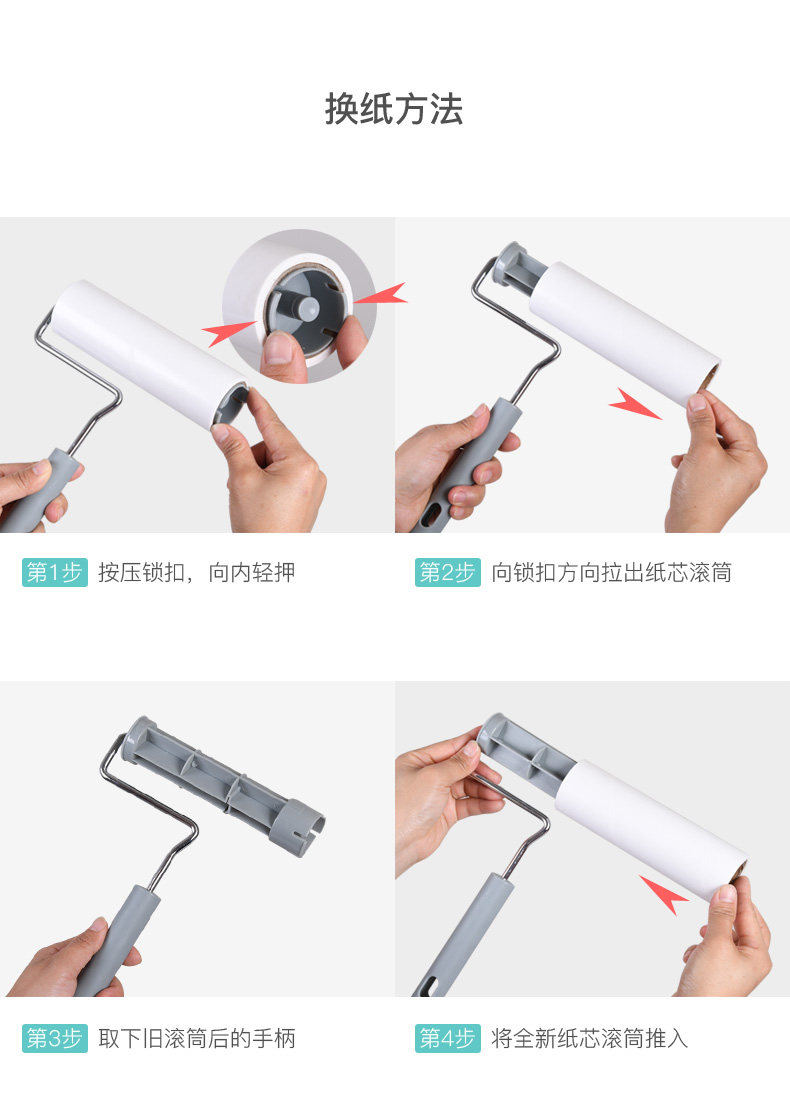 换纸方法

第1步 按压锁扣，向内轻押

第2步 向锁扣方向拉出纸芯滚筒

第3步 取下旧滚筒后的手柄

第4步 将全新纸芯滚筒推入