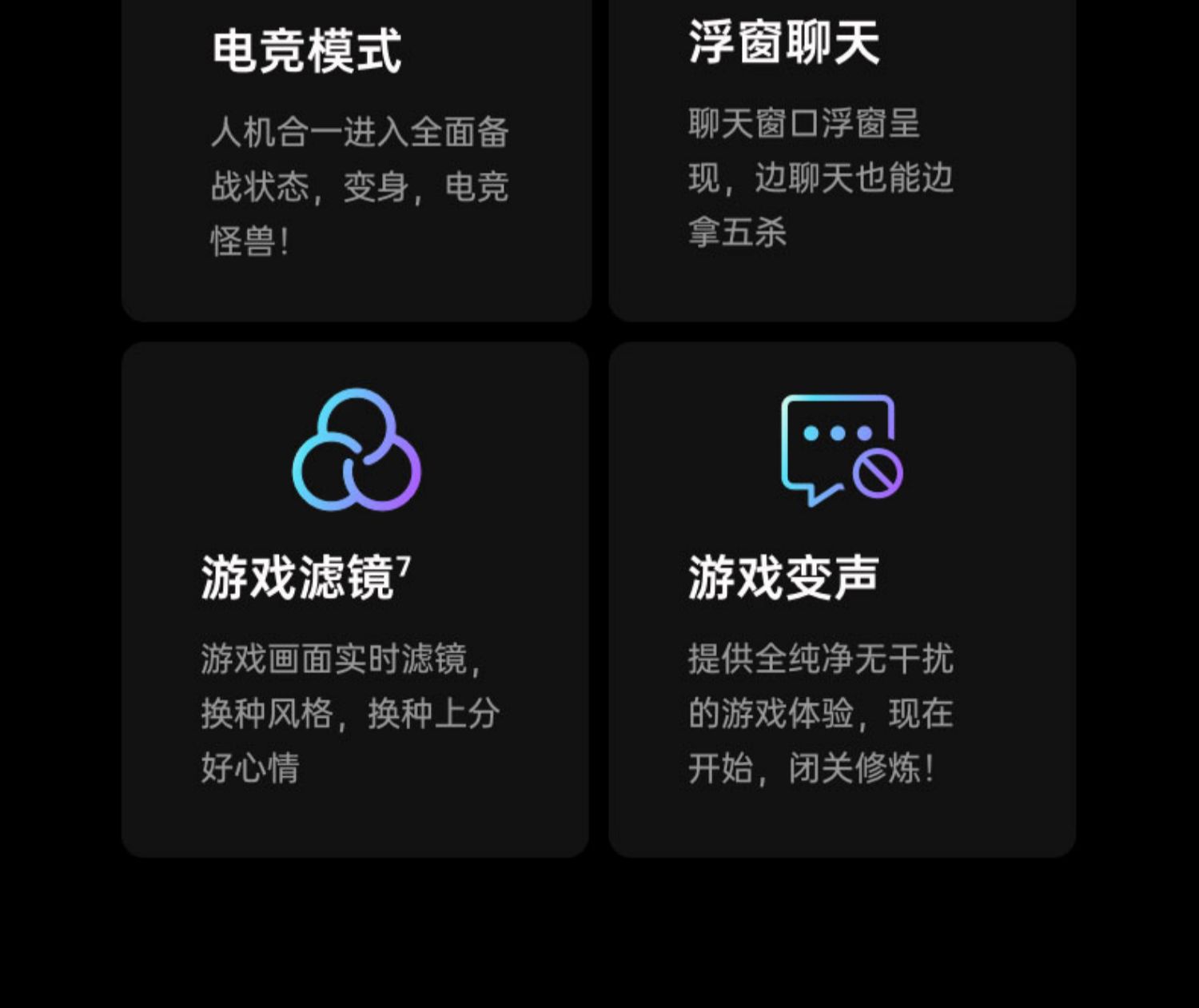 电竞模式

人机合一进入全面备战状态，变身，电竞怪兽！

浮窗聊天

聊天窗口浮窗呈现，边聊天也能边拿五杀

游戏滤镜$^{7}$

游戏画面实时滤镜，换种风格，换种上分好心情

游戏变声

提供全纯净无干扰的游戏体验，现在开始，闭关修炼！