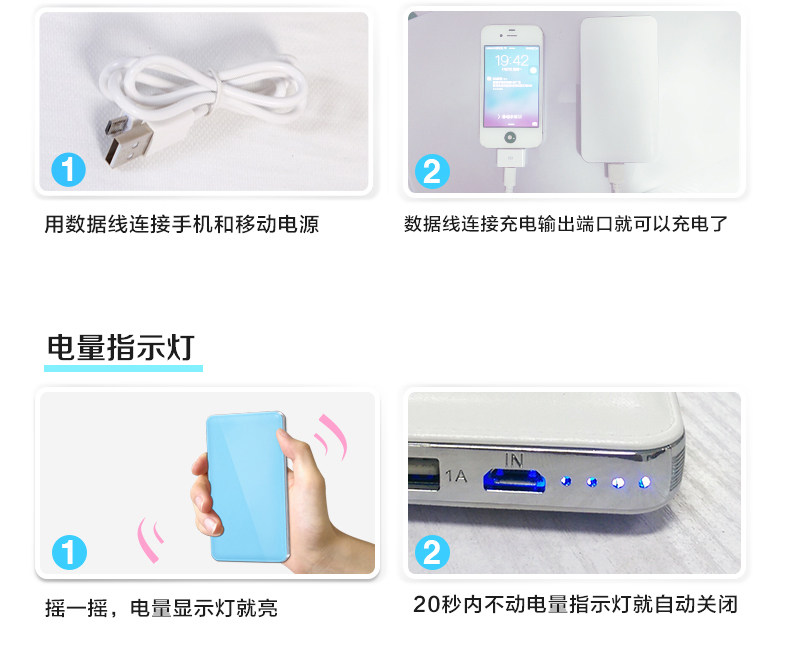 1

用数据线连接手机和移动电源

19:42

2

数据线连接充电输出端口就可以充电了

电量指示灯

1

摇一摇，电量显示灯就亮

1A IN

2

20秒内不动电量指示灯就自动关闭