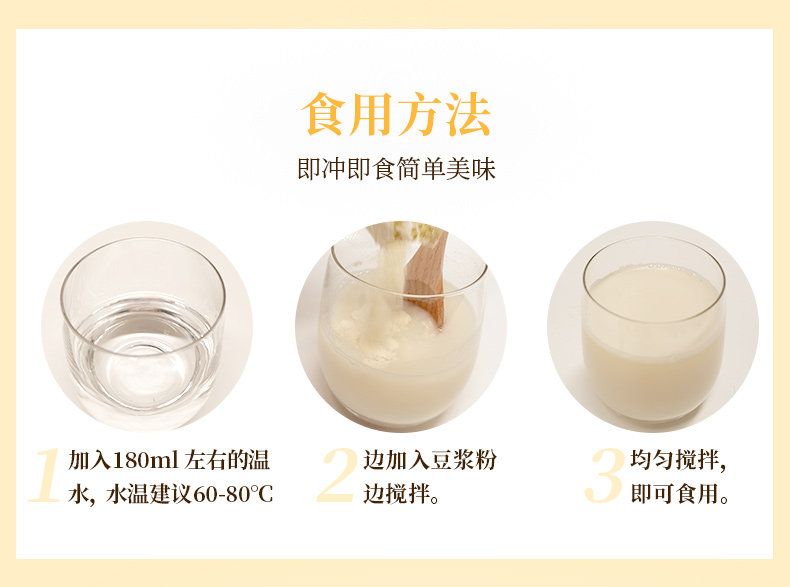 食用方法

即冲即食简单美味

1 加入180ml 左右的温水，水温建议60-80℃

2 边加入豆浆粉边搅拌。

3 均匀搅拌，即可食用。