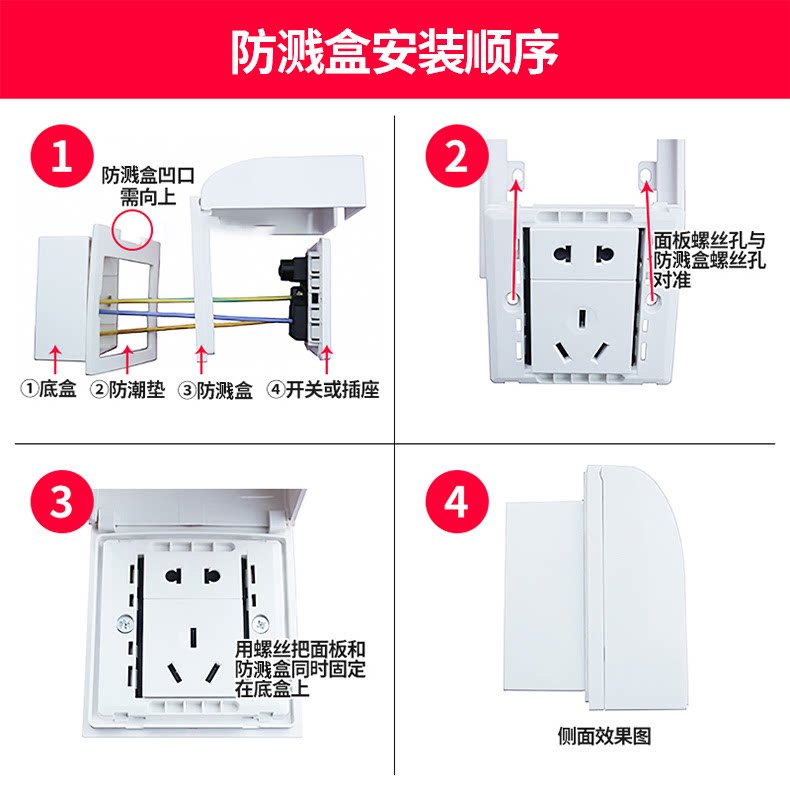 防溅盒安装顺序

1

防溅盒凹口需向上

①底盒 ②防潮垫 ③防溅盒 ④开关或插座

2

面板螺丝孔与防溅盒螺丝孔对准

3

用螺丝把面板和防溅盒同时固定在底盒上

4

侧面效果图