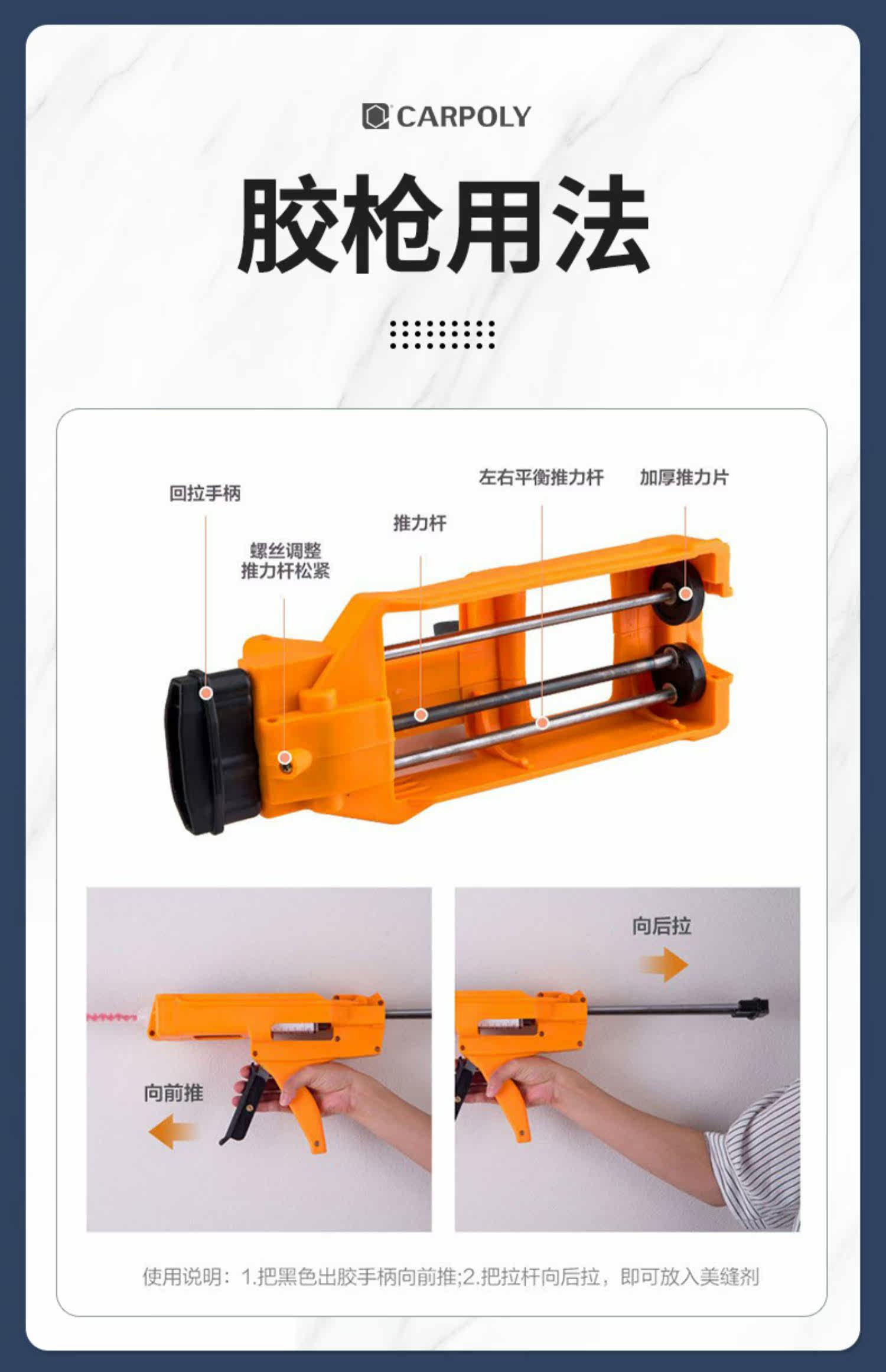 CARPOLY

胶枪用法

回拉手柄

螺丝调整
推力杆松紧

推力杆

左右平衡推力杆

加厚推力片

向前推

向后拉

使用说明：1.把黑色出胶手柄向前推;2.把拉杆向后拉，即可放入美缝剂